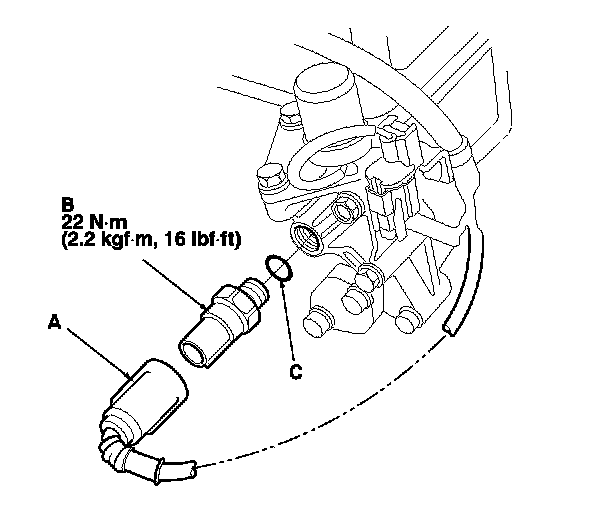 B
22 N·m
(2.2 kgf·m, 16 lbf·ft)

A

C