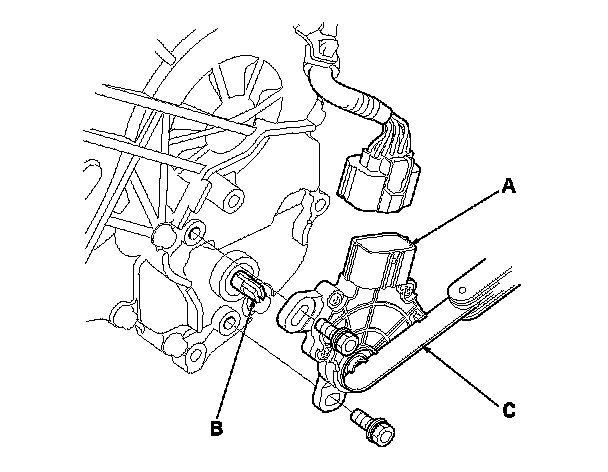 A
B
C