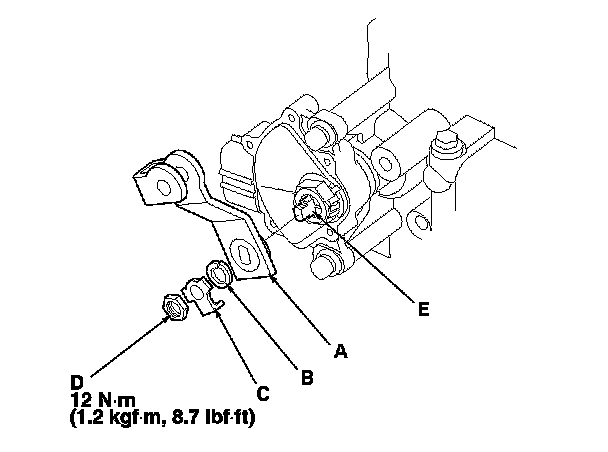 E

A

B

C

D
12 N·m
(1.2 kgf·m, 8.7 lbf·ft)