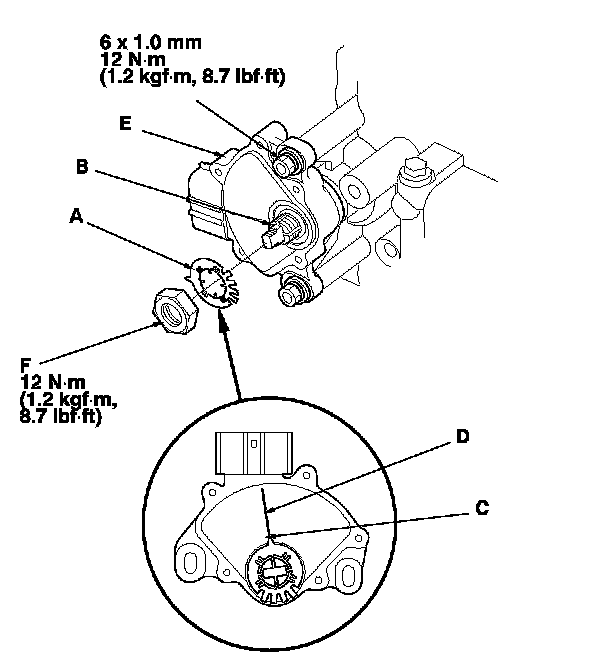 6 x 1.0 mm
12 N·m
(1.2 kgf·m, 8.7 lbf·ft)

E

B

A

F
12 N·m
(1.2 kgf·m,
8.7 lbf·ft)

D

C