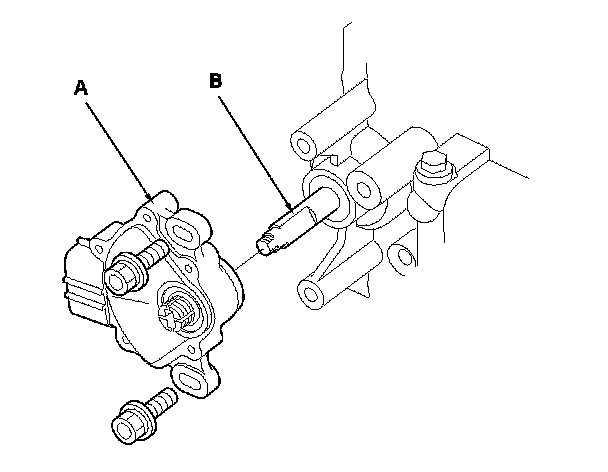 A

B