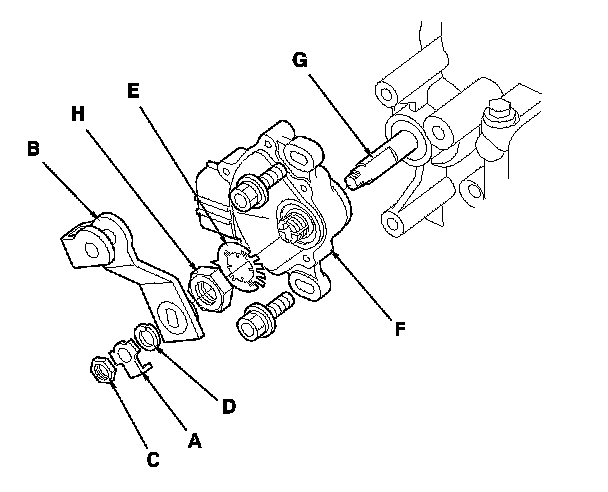 G
E
H
B
F
D
A
C