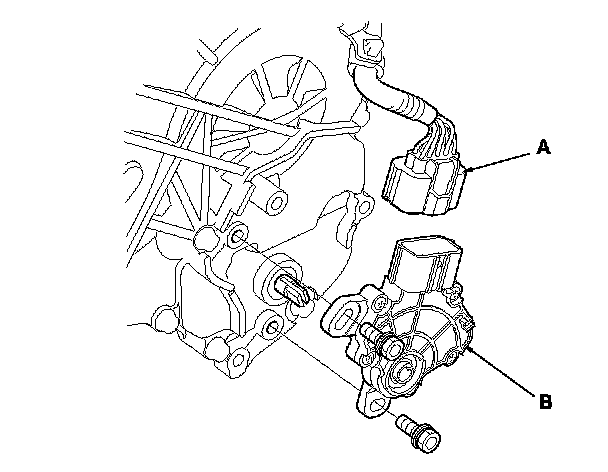 A

B