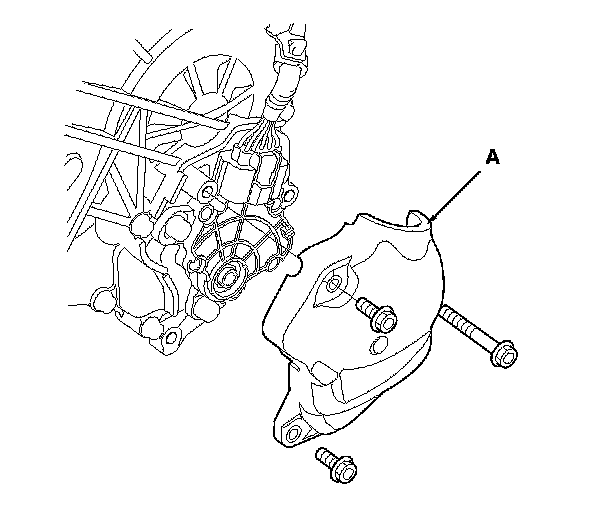 A