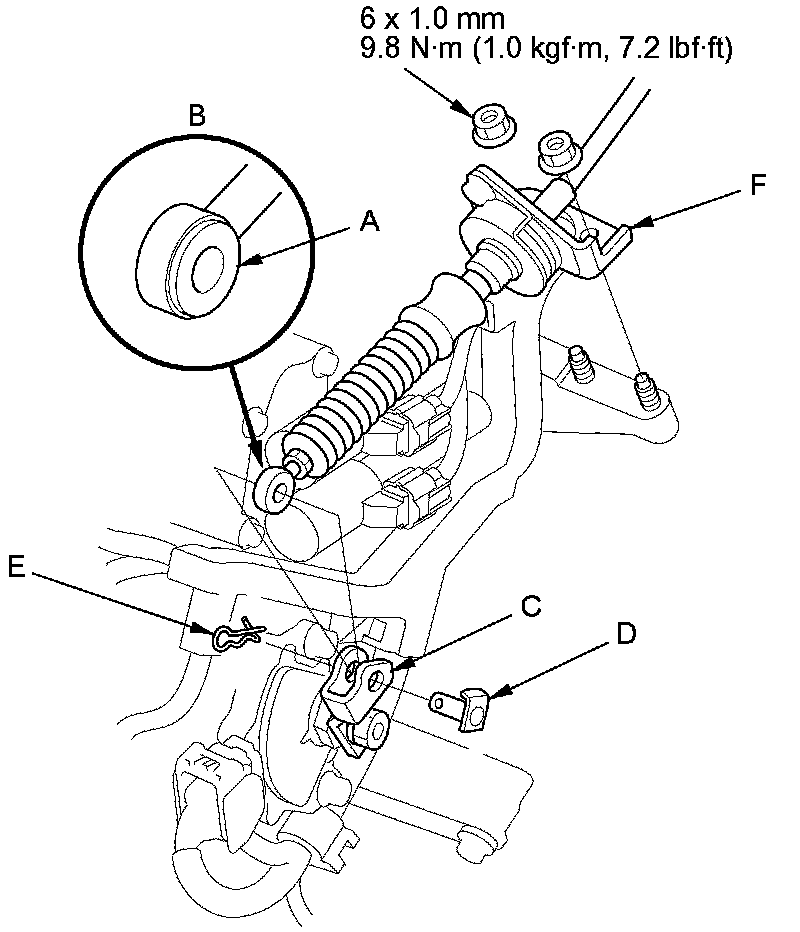 6 x 1.0 mm
9.8 N·m (1.0 kgf·m, 7.2 lbf·ft)

B

A

F

E

C

D