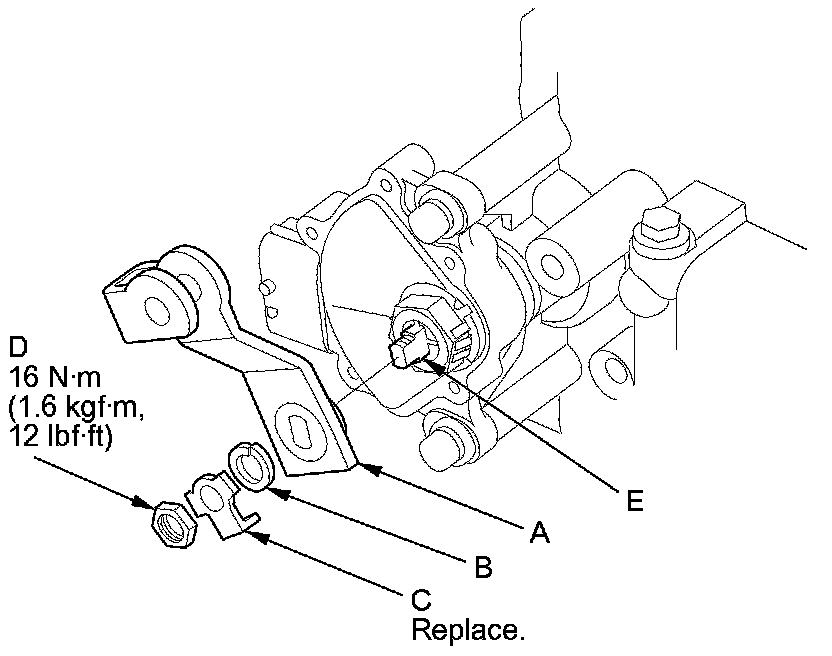 D
16 N·m
(1.6 kgf·m,
12 lbf·ft)

E

A

B

C
Replace.