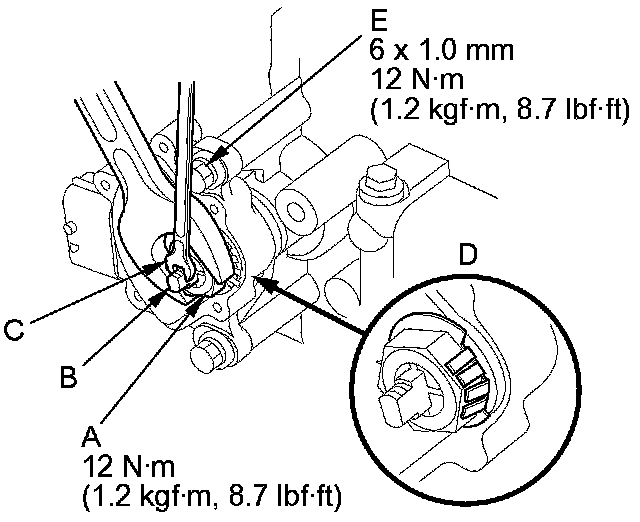 E
6 x 1.0 mm
12 N·m
(1.2 kgf·m, 8.7 lbf·ft)

D

C

B

A
12 N·m
(1.2 kgf·m, 8.7 lbf·ft)