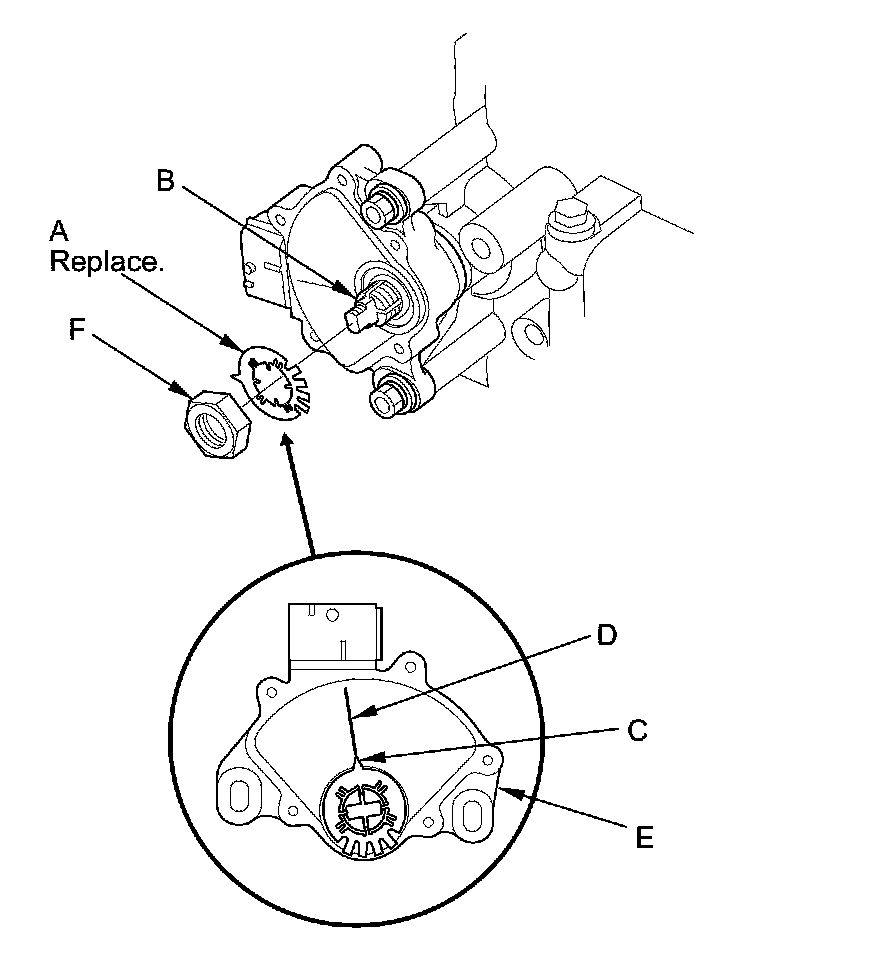 B
A
Replace.
F
D
C
E