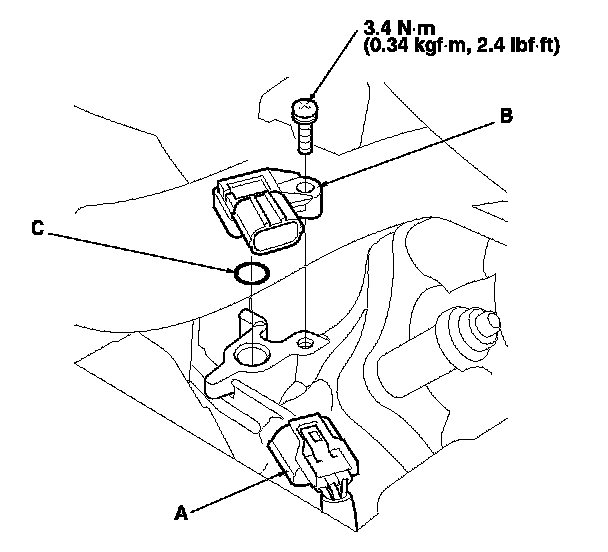 3.4 N·m
(0.34 kgf·m, 2.4 lbf·ft)

B

C

A