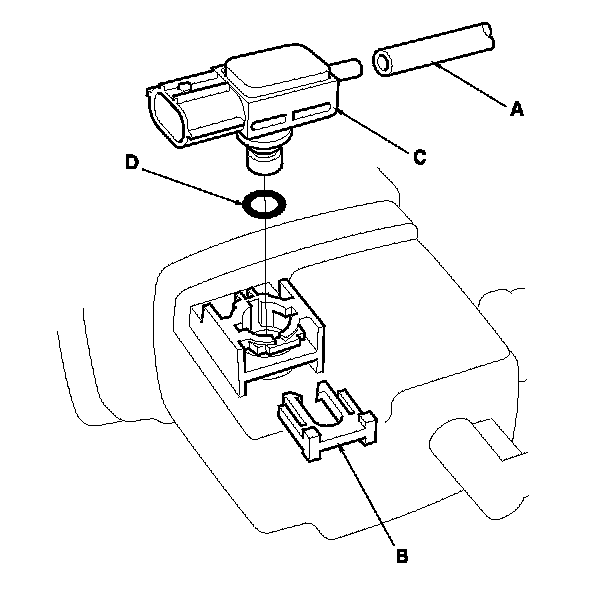 A
C
D
B