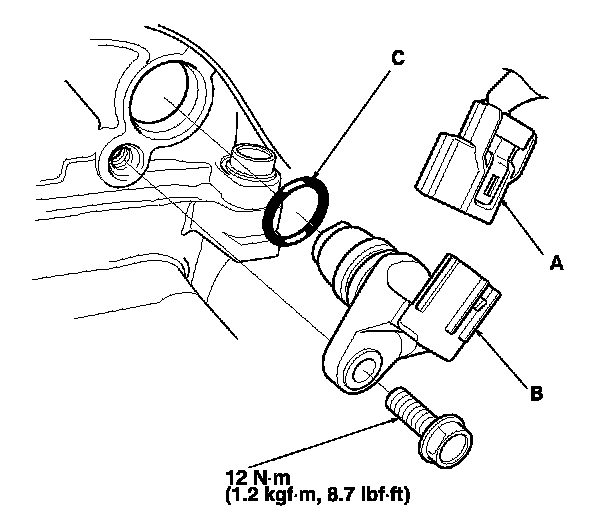 C

A

B

12 N·m
(1.2 kgf·m, 8.7 lbf·ft)