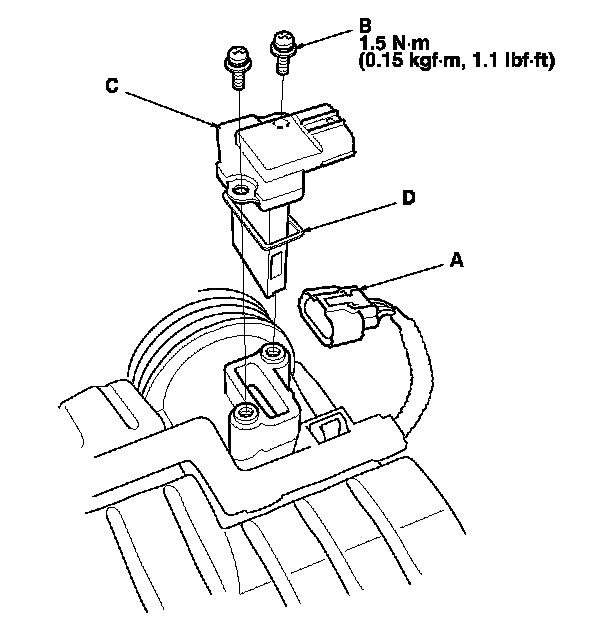 B
1.5 N·m
(0.15 kgf·m, 1.1 lbf·ft)

C

D

A