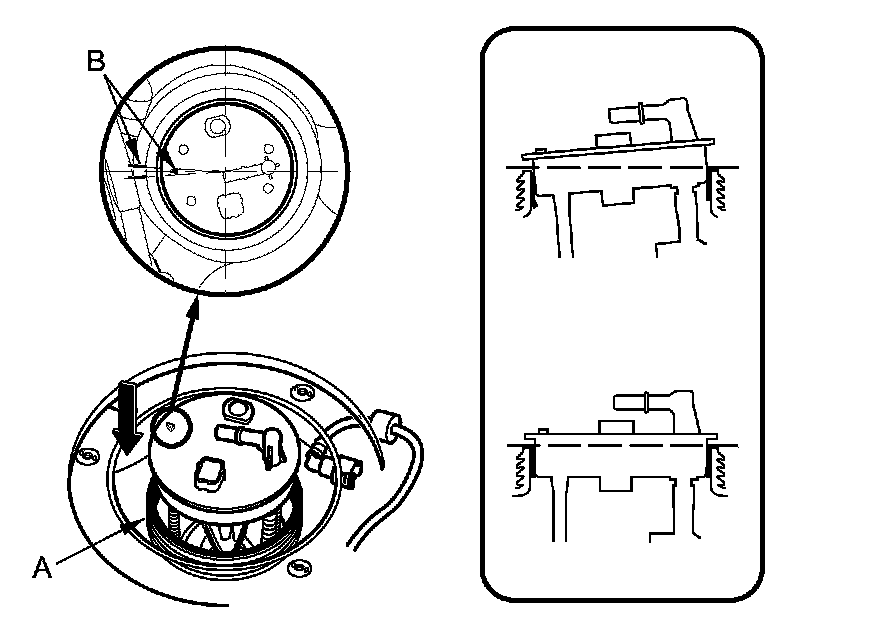 B

A