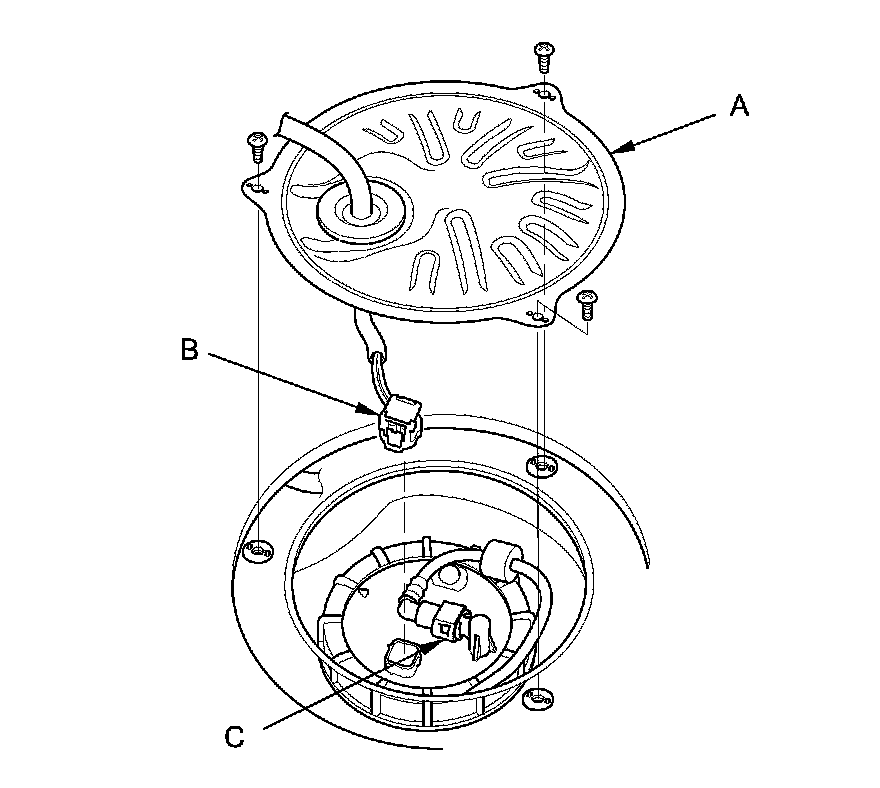 A
B
C