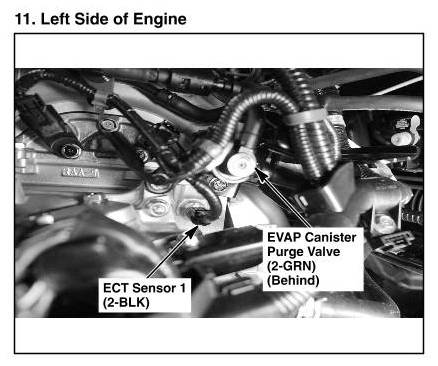 11. Left Side of Engine

EVAP Canister Purge Valve (2-GRN) (Behind)

ECT Sensor 1 (2-BLK)