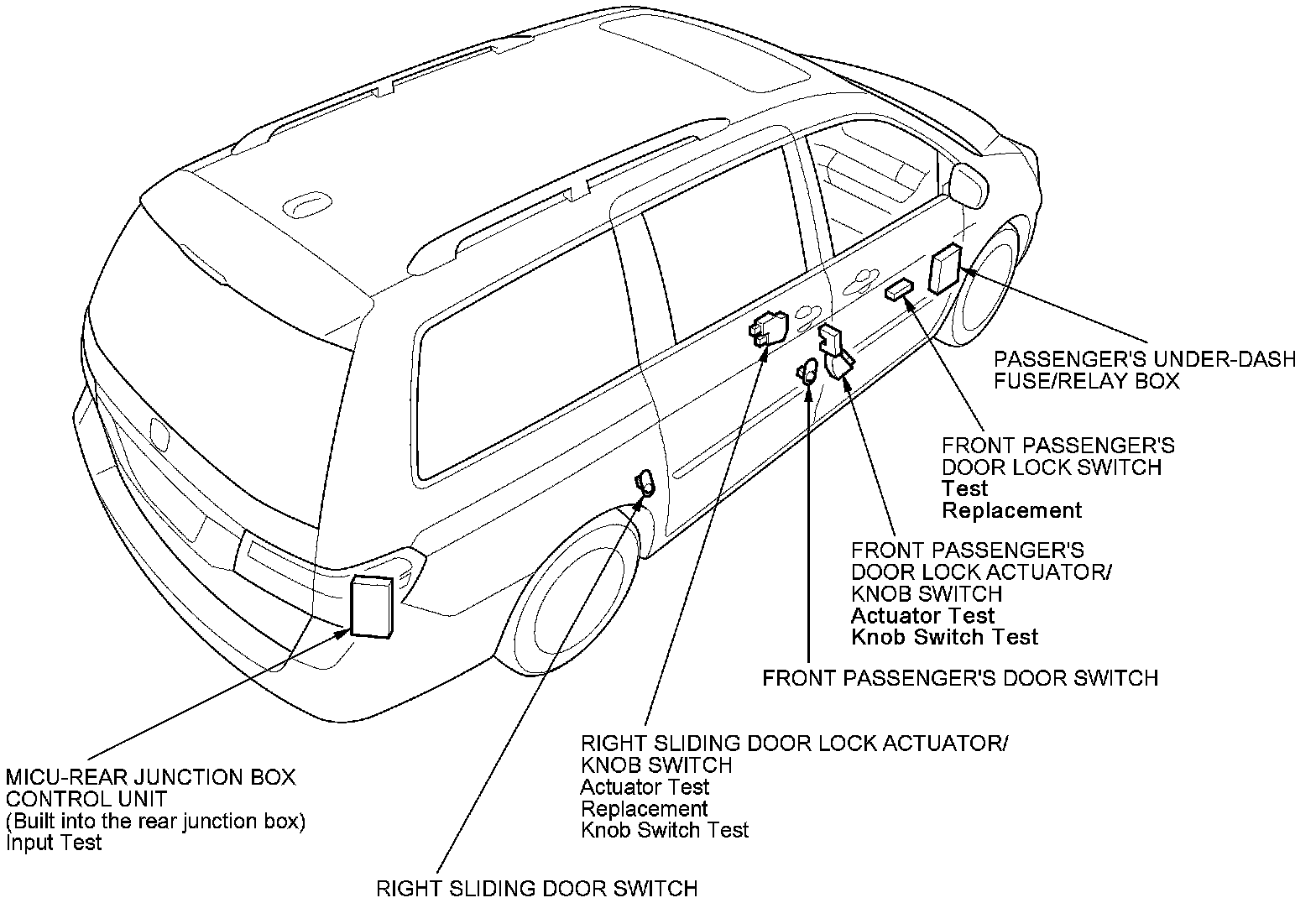 PASSENGER'S UNDER-DASH FUSE/RELAY BOX

FRONT PASSENGER'S DOOR LOCK SWITCH
Test
Replacement

FRONT PASSENGER'S DOOR LOCK ACTUATOR/ KNOB SWITCH
Actuator Test
Knob Switch Test

FRONT PASSENGER'S DOOR SWITCH

RIGHT SLIDING DOOR LOCK ACTUATOR/ KNOB SWITCH
Actuator Test
Replacement
Knob Switch Test

MICU-REAR JUNCTION BOX CONTROL UNIT
(Built into the rear junction box)
Input Test

RIGHT SLIDING DOOR SWITCH