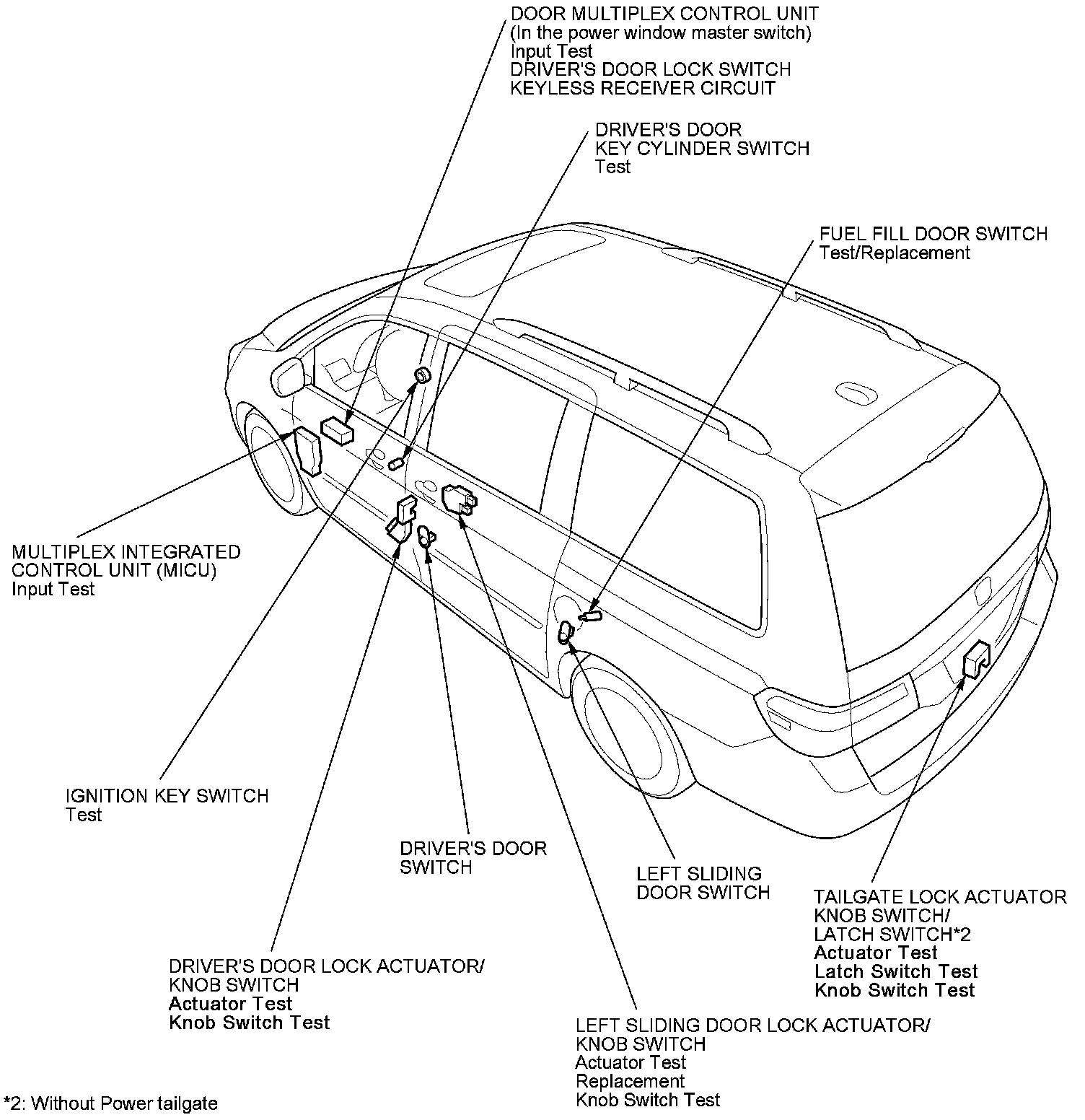 DOOR MULTIPLEX CONTROL UNIT
(In the power window master switch)
Input Test
DRIVER'S DOOR LOCK SWITCH
KEYLESS RECEIVER CIRCUIT

DRIVER'S DOOR
KEY CYLINDER SWITCH
Test

FUEL FILL DOOR SWITCH
Test/Replacement

MULTIPLEX INTEGRATED
CONTROL UNIT (MICU)
Input Test

IGNITION KEY SWITCH
Test

DRIVER'S DOOR
SWITCH

LEFT SLIDING
DOOR SWITCH

TAILGATE LOCK ACTUATOR
KNOB SWITCH/
LATCH SWITCH*2
Actuator Test
Latch Switch Test
Knob Switch Test

DRIVER'S DOOR LOCK ACTUATOR/
KNOB SWITCH
Actuator Test
Knob Switch Test

LEFT SLIDING DOOR LOCK ACTUATOR/
KNOB SWITCH
Actuator Test
Replacement
Knob Switch Test

*2: Without Power tailgate