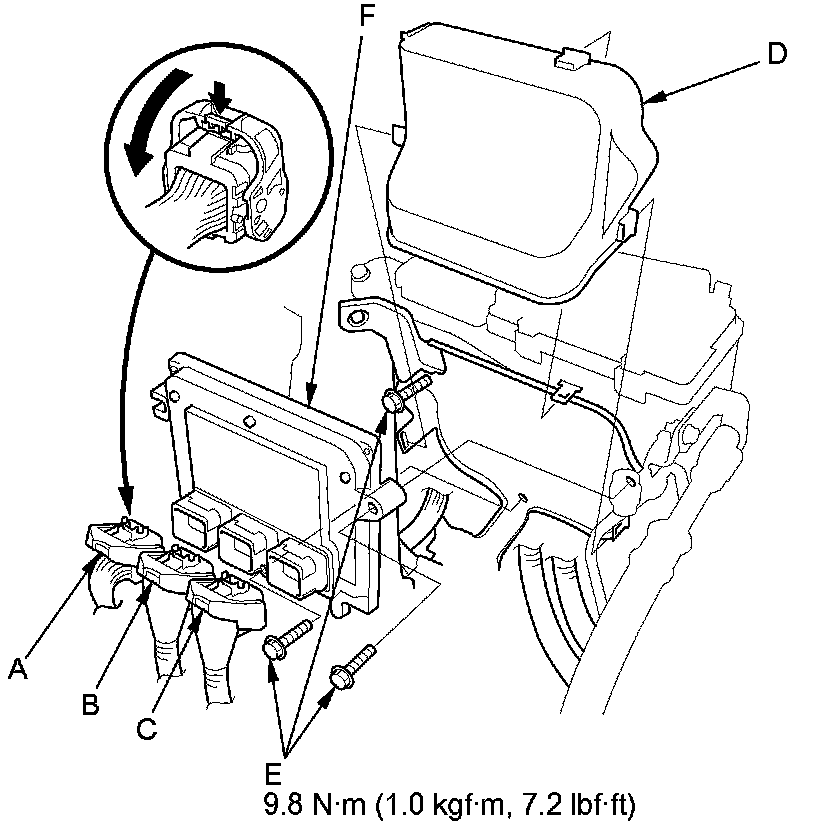 F
D
A
B
C
E
9.8 N·m (1.0 kgf·m, 7.2 lbf·ft)