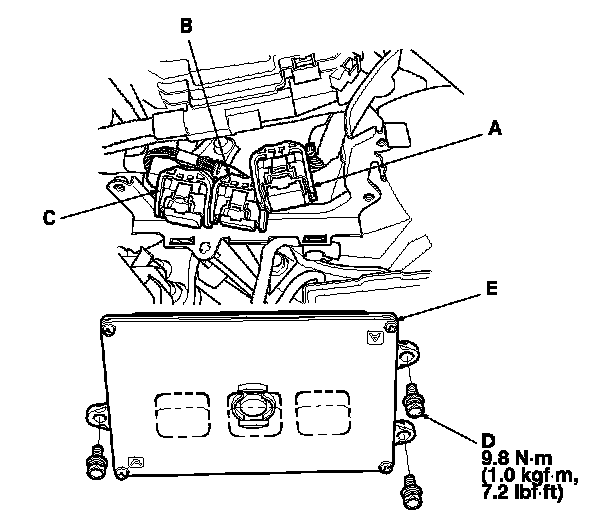 B

A

C

E

D
9.8 N·m
(1.0 kgf·m,
7.2 lbf·ft)