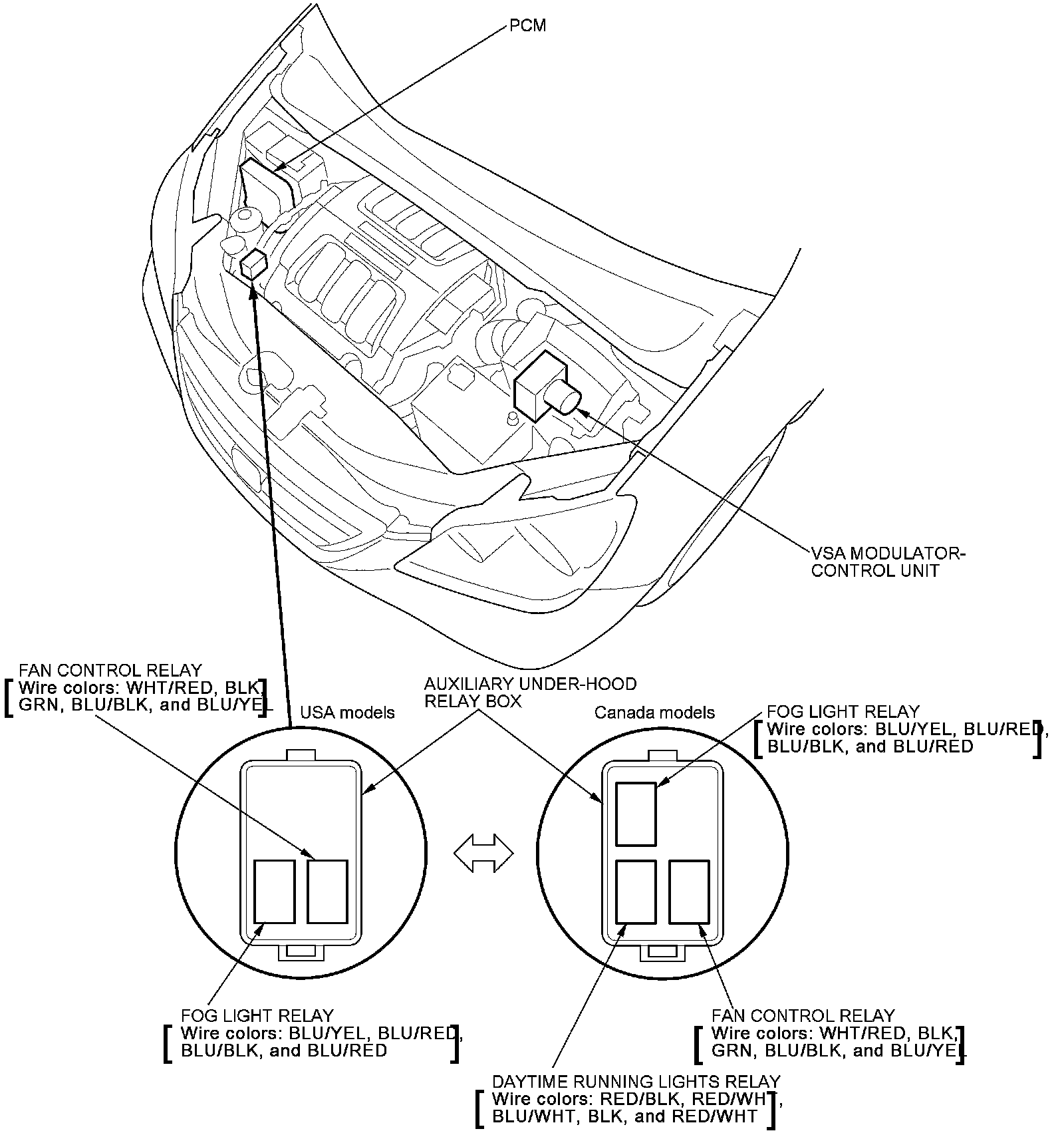 PCM

VSA MODULATOR-CONTROL UNIT

FAN CONTROL RELAY
[Wire colors: WHT/RED, BLK, GRN, BLU/BLK, and BLU/YEL]

USA models

AUXILIARY UNDER-HOOD RELAY BOX

Canada models

FOG LIGHT RELAY
[Wire colors: BLU/YEL, BLU/RED, BLU/BLK, and BLU/RED]

FOG LIGHT RELAY
[Wire colors: BLU/YEL, BLU/RED, BLU/BLK, and BLU/RED]

FAN CONTROL RELAY
[Wire colors: WHT/RED, BLK, GRN, BLU/BLK, and BLU/YEL]

DAYTIME RUNNING LIGHTS RELAY
[Wire colors: RED/BLK, RED/WHT, BLU/WHT, BLK, and RED/WHT]