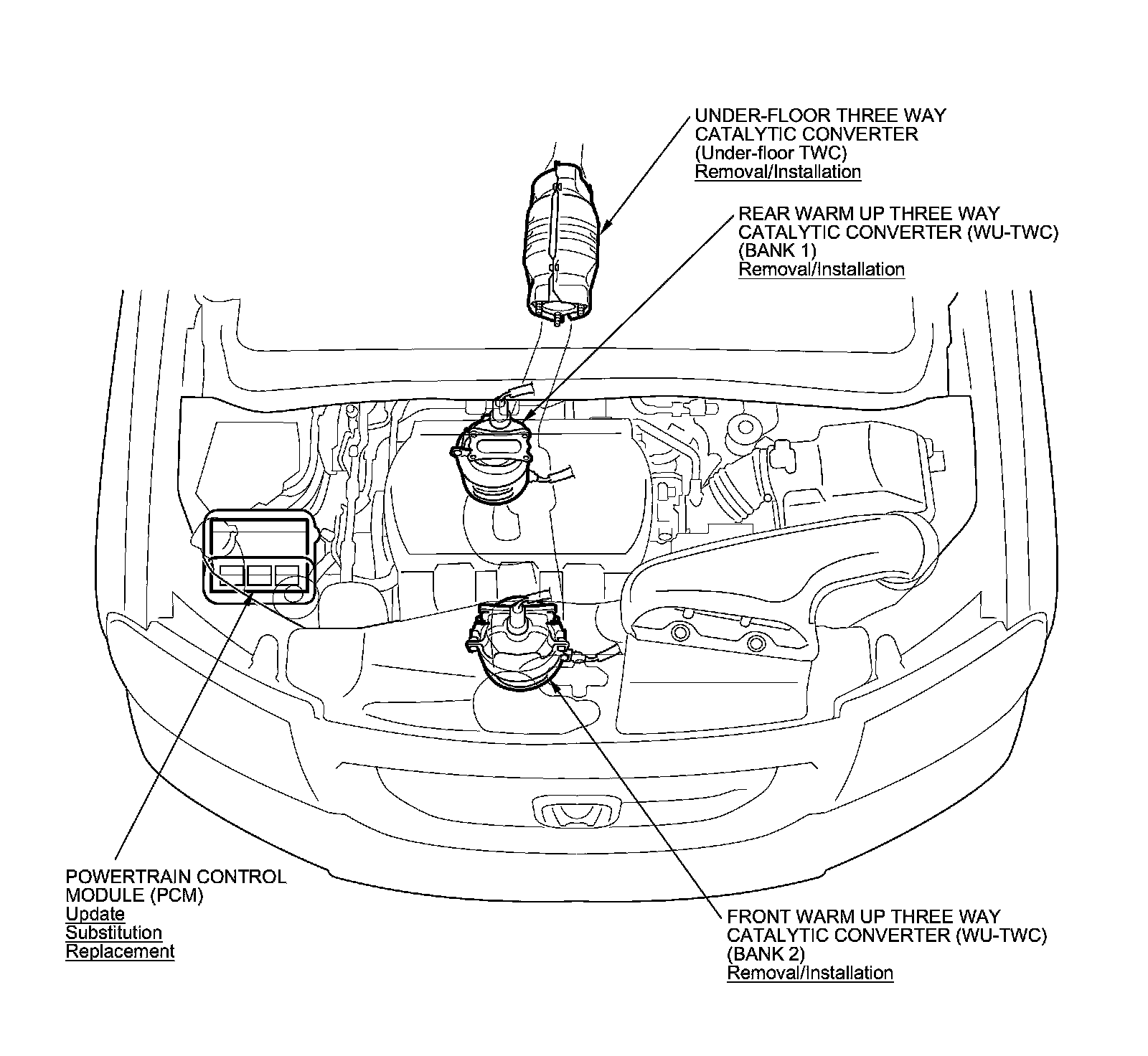 UNDER-FLOOR THREE WAY CATALYTIC CONVERTER (Under-floor TWC)
Removal/Installation

REAR WARM UP THREE WAY CATALYTIC CONVERTER (WU-TWC) (BANK 1)
Removal/Installation

POWERTRAIN CONTROL MODULE (PCM)
Update
Substitution
Replacement

FRONT WARM UP THREE WAY CATALYTIC CONVERTER (WU-TWC) (BANK 2)
Removal/Installation