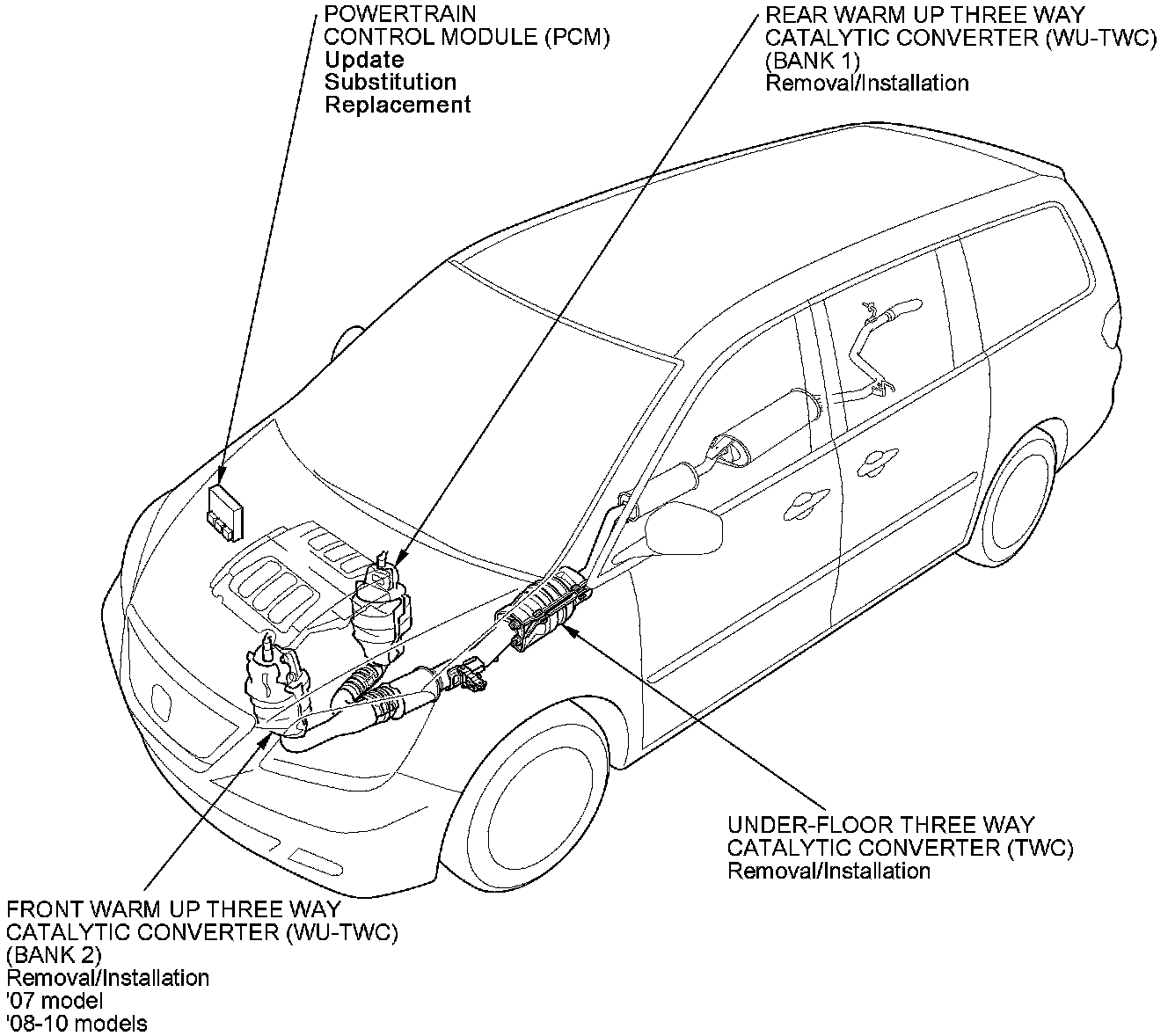 POWERTRAIN
CONTROL MODULE (PCM)
Update
Substitution
Replacement

REAR WARM UP THREE WAY
CATALYTIC CONVERTER (WU-TWC)
(BANK 1)
Removal/Installation

UNDER-FLOOR THREE WAY
CATALYTIC CONVERTER (TWC)
Removal/Installation

FRONT WARM UP THREE WAY
CATALYTIC CONVERTER (WU-TWC)
(BANK 2)
Removal/Installation
'07 model
'08-10 models