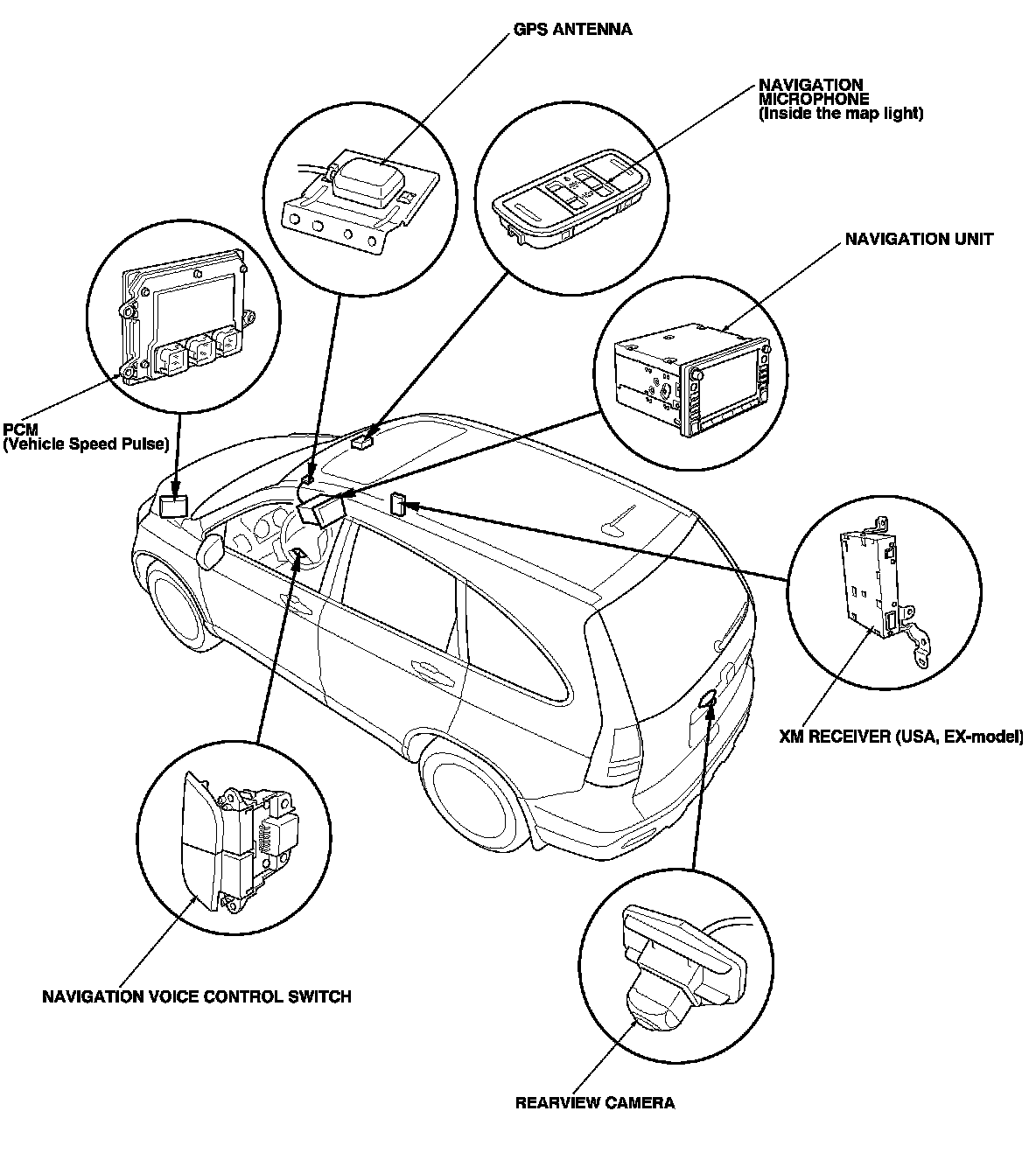 GPS ANTENNA

NAVIGATION MICROPHONE (Inside the map light)

NAVIGATION UNIT

PCM (Vehicle Speed Pulse)

XM RECEIVER (USA, EX-model)

NAVIGATION VOICE CONTROL SWITCH

REARVIEW CAMERA