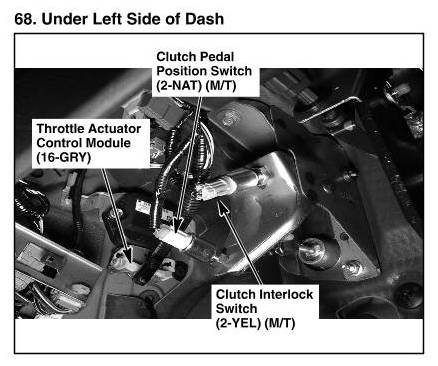 68. Under Left Side of Dash

Clutch Pedal Position Switch (2-NAT) (M/T)

Throttle Actuator Control Module (16-GRY)

Clutch Interlock Switch (2-YEL) (M/T)