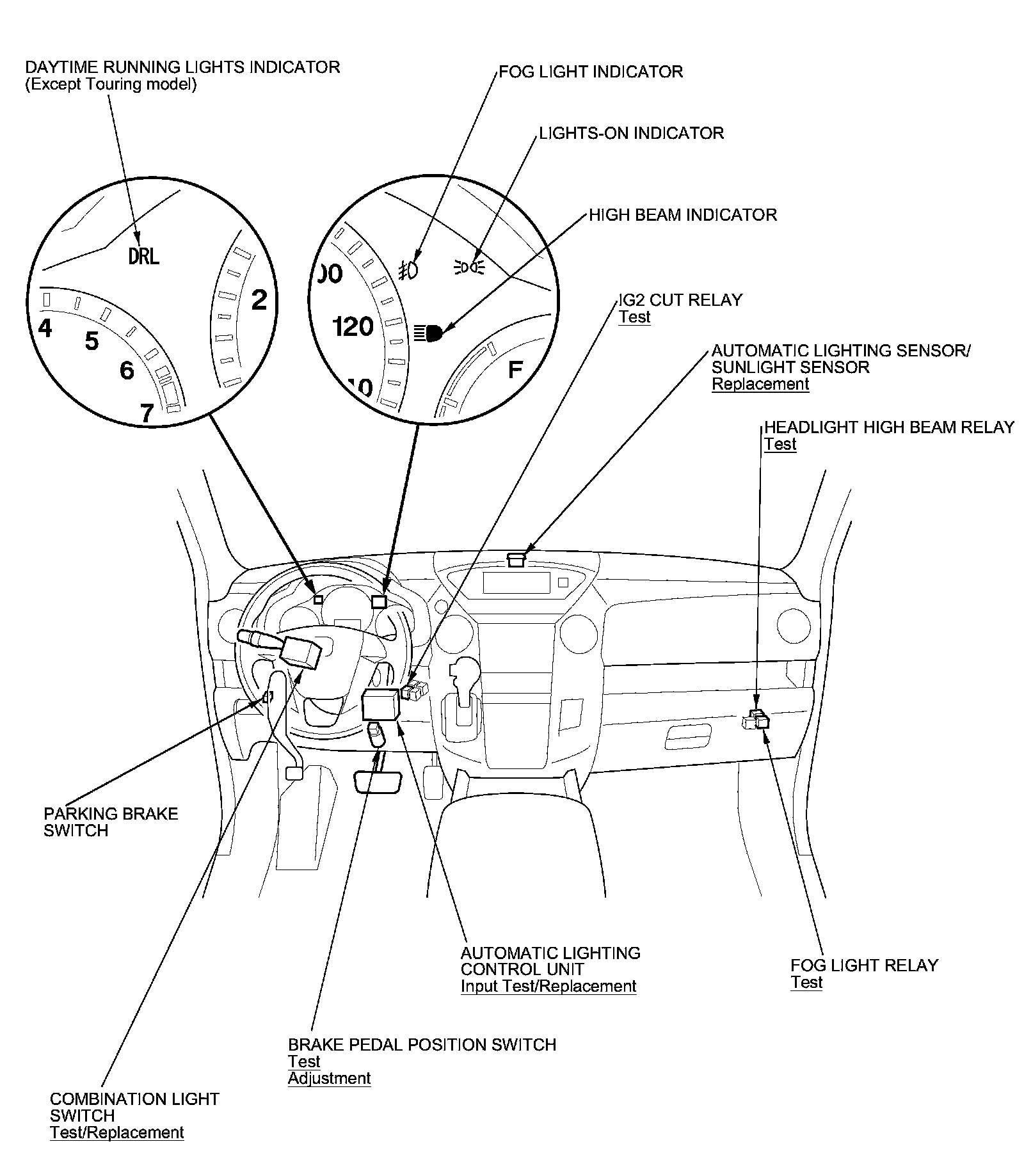 DAYTIME RUNNING LIGHTS INDICATOR
(Except Touring model)

FOG LIGHT INDICATOR

LIGHTS-ON INDICATOR

HIGH BEAM INDICATOR

DRL

2

4

5

6

7

00

120

10

F

IG2 CUT RELAY
Test

AUTOMATIC LIGHTING SENSOR/
SUNLIGHT SENSOR
Replacement

HEADLIGHT HIGH BEAM RELAY
Test

PARKING BRAKE
SWITCH

AUTOMATIC LIGHTING
CONTROL UNIT
Input Test/Replacement

FOG LIGHT RELAY
Test

BRAKE PEDAL POSITION SWITCH
Test
Adjustment

COMBINATION LIGHT
SWITCH
Test/Replacement