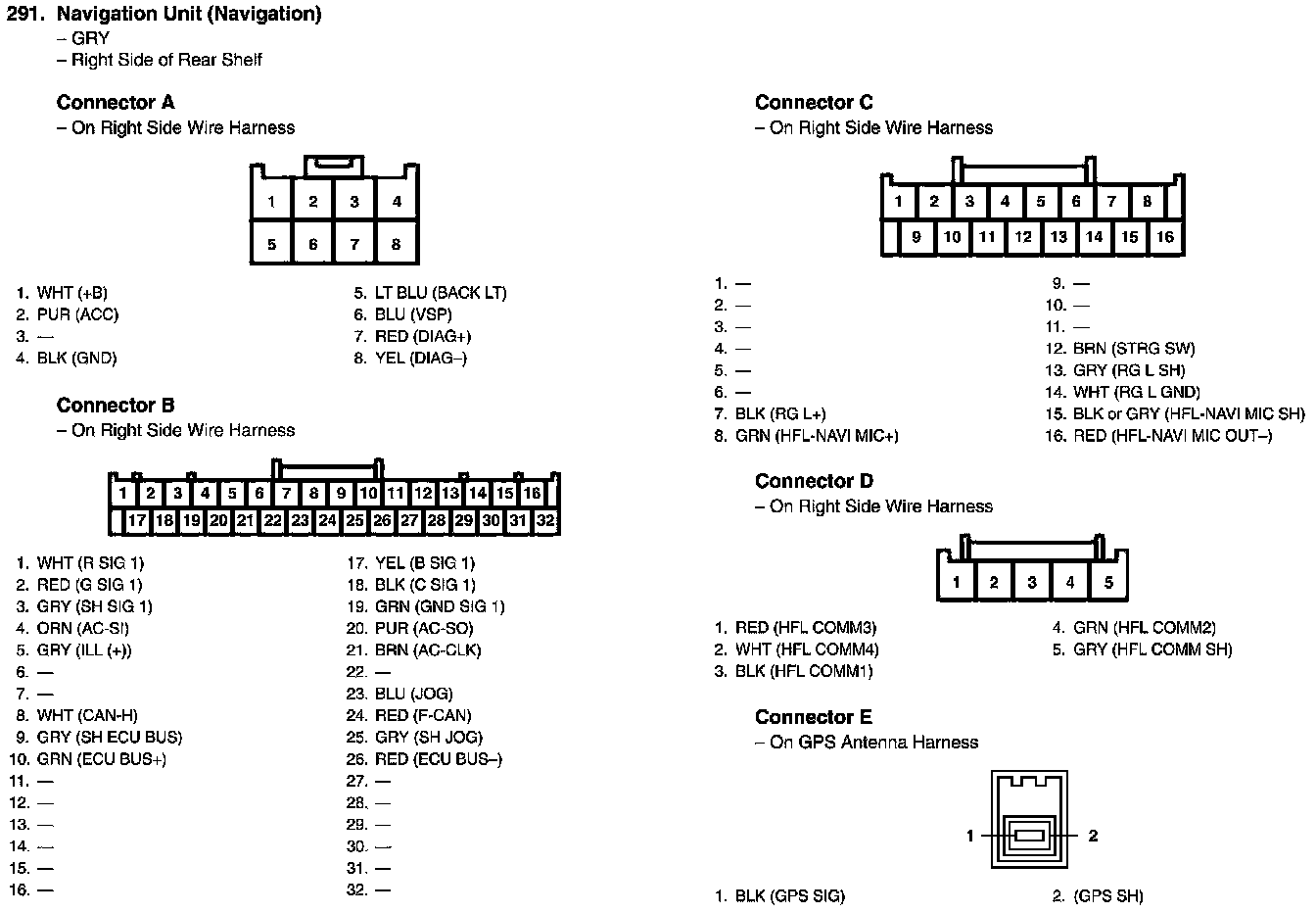 291. Navigation Unit (Navigation)
– GRY
– Right Side of Rear Shelf

Connector A
– On Right Side Wire Harness

1 2 3 4
5 6 7 8

1. WHT (+B)
2. PUR (ACC)
3. —
4. BLK (GND)

5. LT BLU (BACK LT)
6. BLU (VSP)
7. RED (DIAG+)
8. YEL (DIAG–)

Connector B
– On Right Side Wire Harness

1 2 3 4 5 6 7 8 9 10 11 12 13 14 15 16
17 18 19 20 21 22 23 24 25 26 27 28 29 30 31 32

1. WHT (R SIG 1)
2. RED (G SIG 1)
3. GRY (SH SIG 1)
4. ORN (AC-SI)
5. GRY (ILL (+))
6. —
7. —
8. WHT (CAN-H)
9. GRY (SH ECU BUS)
10. GRN (ECU BUS+)
11. —
12. —
13. —
14. —
15. —
16. —

17. YEL (B SIG 1)
18. BLK (C SIG 1)
19. GRN (GND SIG 1)
20. PUR (AC-SO)
21. BRN (AC-CLK)
22. —
23. BLU (JOG)
24. RED (F-CAN)
25. GRY (SH JOG)
26. RED (ECU BUS–)
27. —
28. —
29. —
30. —
31. —
32. —

Connector C
– On Right Side Wire Harness

1 2 3 4 5 6 7 8
9 10 11 12 13 14 15 16

1. —
2. —
3. —
4. —
5. —
6. —
7. BLK (RG L+)
8. GRN (HFL-NAVI MIC+)

9. —
10. —
11. —
12. BRN (STRG SW)
13. GRY (RG L SH)
14. WHT (RG L GND)
15. BLK or GRY (HFL-NAVI MIC SH)
16. RED (HFL-NAVI MIC OUT–)

Connector D
– On Right Side Wire Harness

1 2 3 4 5

1. RED (HFL COMM3)
2. WHT (HFL COMM4)
3. BLK (HFL COMM1)

4. GRN (HFL COMM2)
5. GRY (HFL COMM SH)

Connector E
– On GPS Antenna Harness

1 2

1. BLK (GPS SIG)

2. (GPS SH)