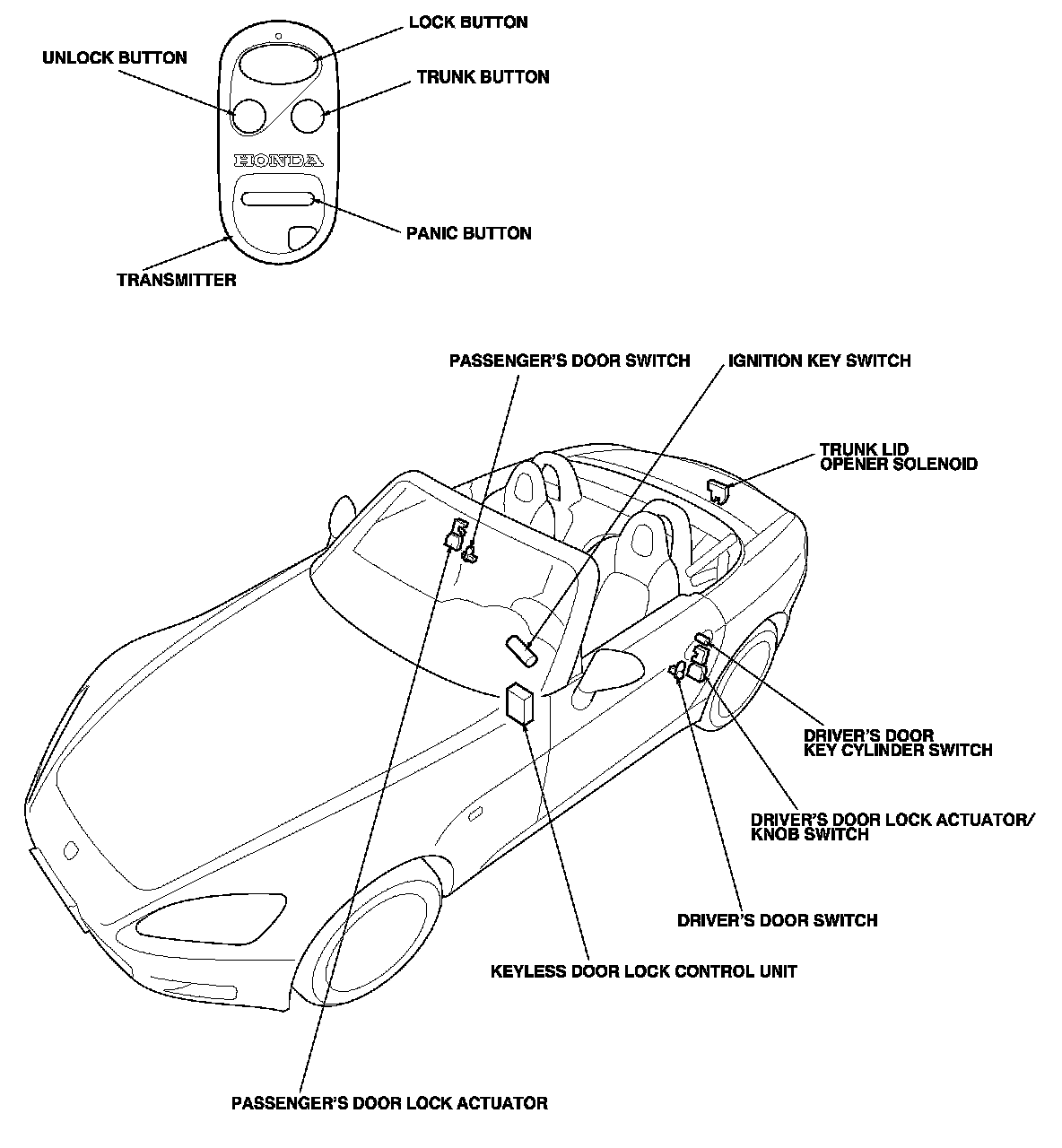 LOCK BUTTON
UNLOCK BUTTON
TRUNK BUTTON
HONDA
PANIC BUTTON
TRANSMITTER

PASSENGER'S DOOR SWITCH
IGNITION KEY SWITCH
TRUNK LID OPENER SOLENOID
DRIVER'S DOOR KEY CYLINDER SWITCH
DRIVER'S DOOR LOCK ACTUATOR/ KNOB SWITCH
DRIVER'S DOOR SWITCH
KEYLESS DOOR LOCK CONTROL UNIT
PASSENGER'S DOOR LOCK ACTUATOR