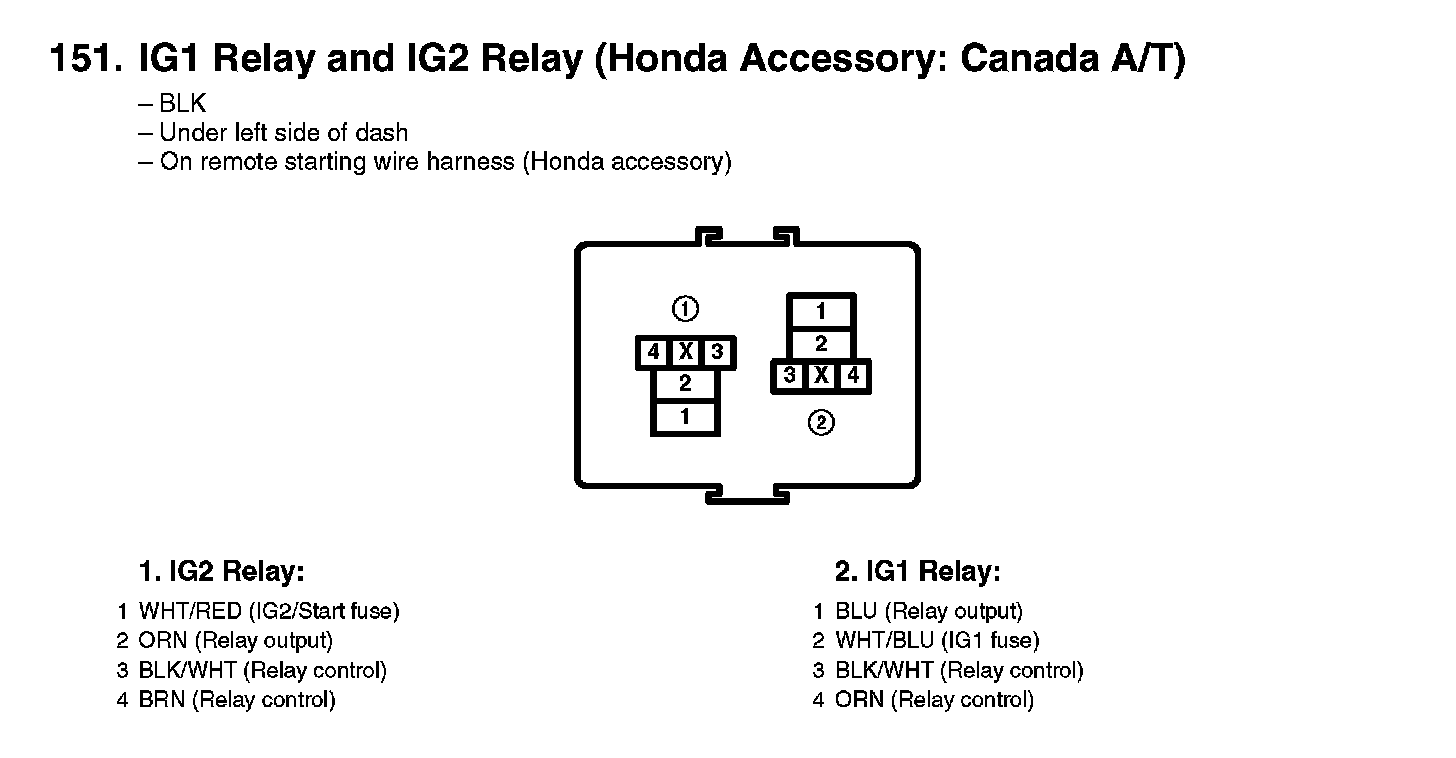 151. IG1 Relay and IG2 Relay (Honda Accessory: Canada A/T)

– BLK
– Under left side of dash
– On remote starting wire harness (Honda accessory)

①
4 X 3
2
1

1
2
3 X 4
②

1. IG2 Relay:
1 WHT/RED (IG2/Start fuse)
2 ORN (Relay output)
3 BLK/WHT (Relay control)
4 BRN (Relay control)

2. IG1 Relay:
1 BLU (Relay output)
2 WHT/BLU (IG1 fuse)
3 BLK/WHT (Relay control)
4 ORN (Relay control)