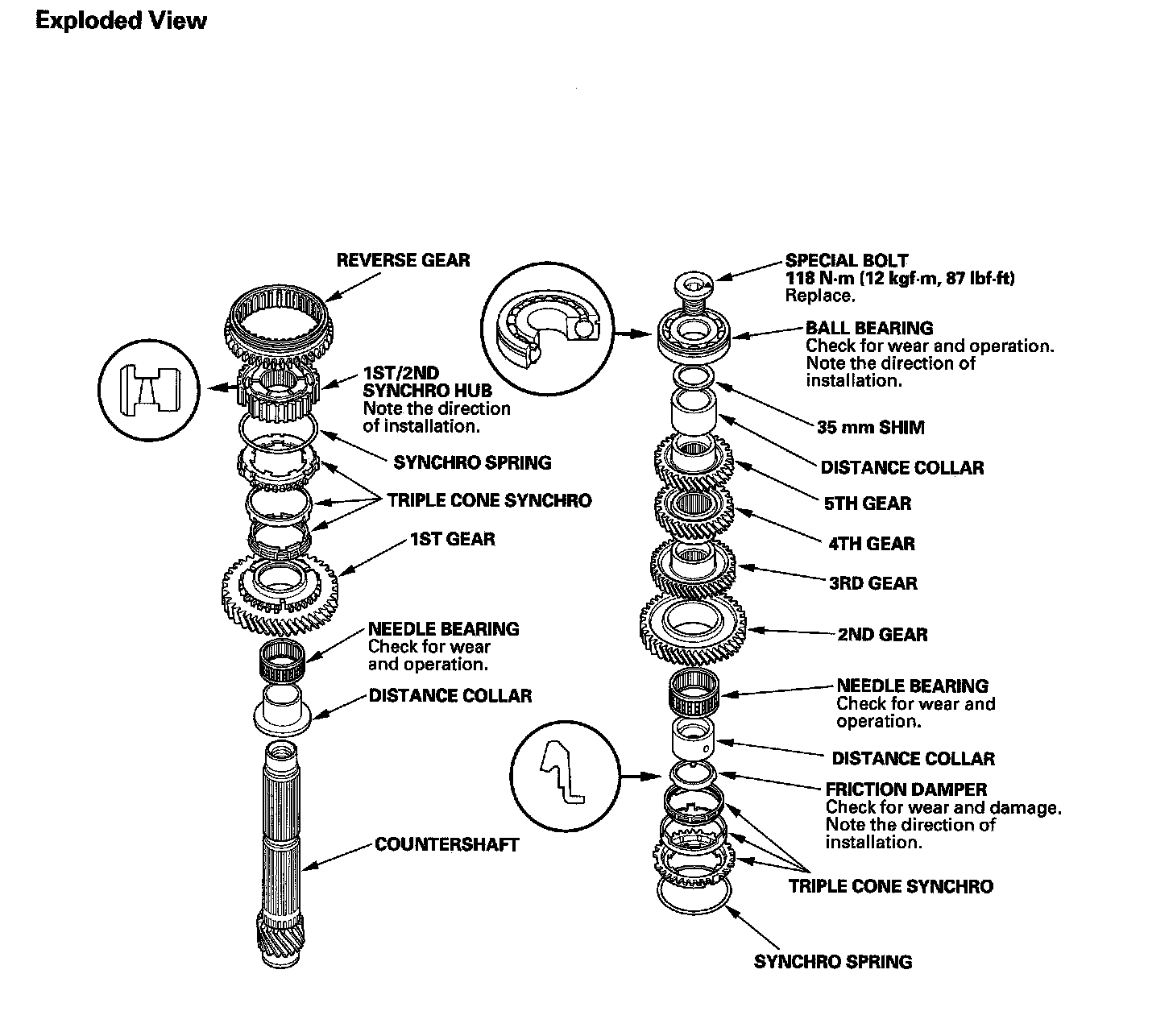 Exploded View

REVERSE GEAR

1ST/2ND SYNCHRO HUB
Note the direction of installation.

SYNCHRO SPRING

TRIPLE CONE SYNCHRO

1ST GEAR

NEEDLE BEARING
Check for wear and operation.

DISTANCE COLLAR

COUNTERSHAFT

SPECIAL BOLT
118 N·m (12 kgf·m, 87 lbf·ft)
Replace.

BALL BEARING
Check for wear and operation.
Note the direction of installation.

35 mm SHIM

DISTANCE COLLAR

5TH GEAR

4TH GEAR

3RD GEAR

2ND GEAR

NEEDLE BEARING
Check for wear and operation.

DISTANCE COLLAR

FRICTION DAMPER
Check for wear and damage.
Note the direction of installation.

TRIPLE CONE SYNCHRO

SYNCHRO SPRING