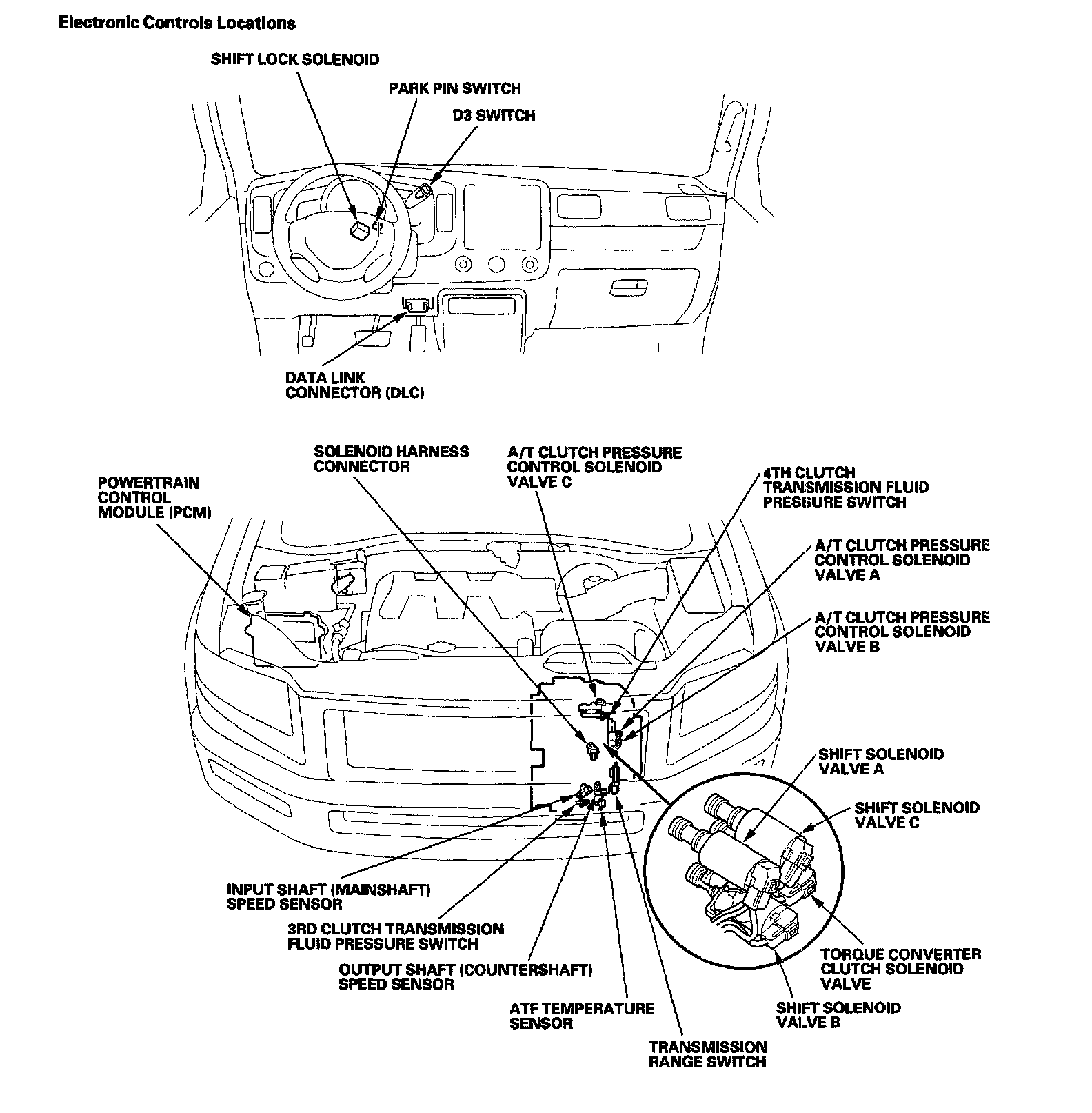 Electronic Controls Locations

SHIFT LOCK SOLENOID

PARK PIN SWITCH

D3 SWITCH

DATA LINK CONNECTOR (DLC)

POWERTRAIN CONTROL MODULE (PCM)

SOLENOID HARNESS CONNECTOR

A/T CLUTCH PRESSURE CONTROL SOLENOID VALVE C

4TH CLUTCH TRANSMISSION FLUID PRESSURE SWITCH

A/T CLUTCH PRESSURE CONTROL SOLENOID VALVE A

A/T CLUTCH PRESSURE CONTROL SOLENOID VALVE B

SHIFT SOLENOID VALVE A

SHIFT SOLENOID VALVE C

INPUT SHAFT (MAINSHAFT) SPEED SENSOR

3RD CLUTCH TRANSMISSION FLUID PRESSURE SWITCH

OUTPUT SHAFT (COUNTERSHAFT) SPEED SENSOR

ATF TEMPERATURE SENSOR

TRANSMISSION RANGE SWITCH

TORQUE CONVERTER CLUTCH SOLENOID VALVE

SHIFT SOLENOID VALVE B