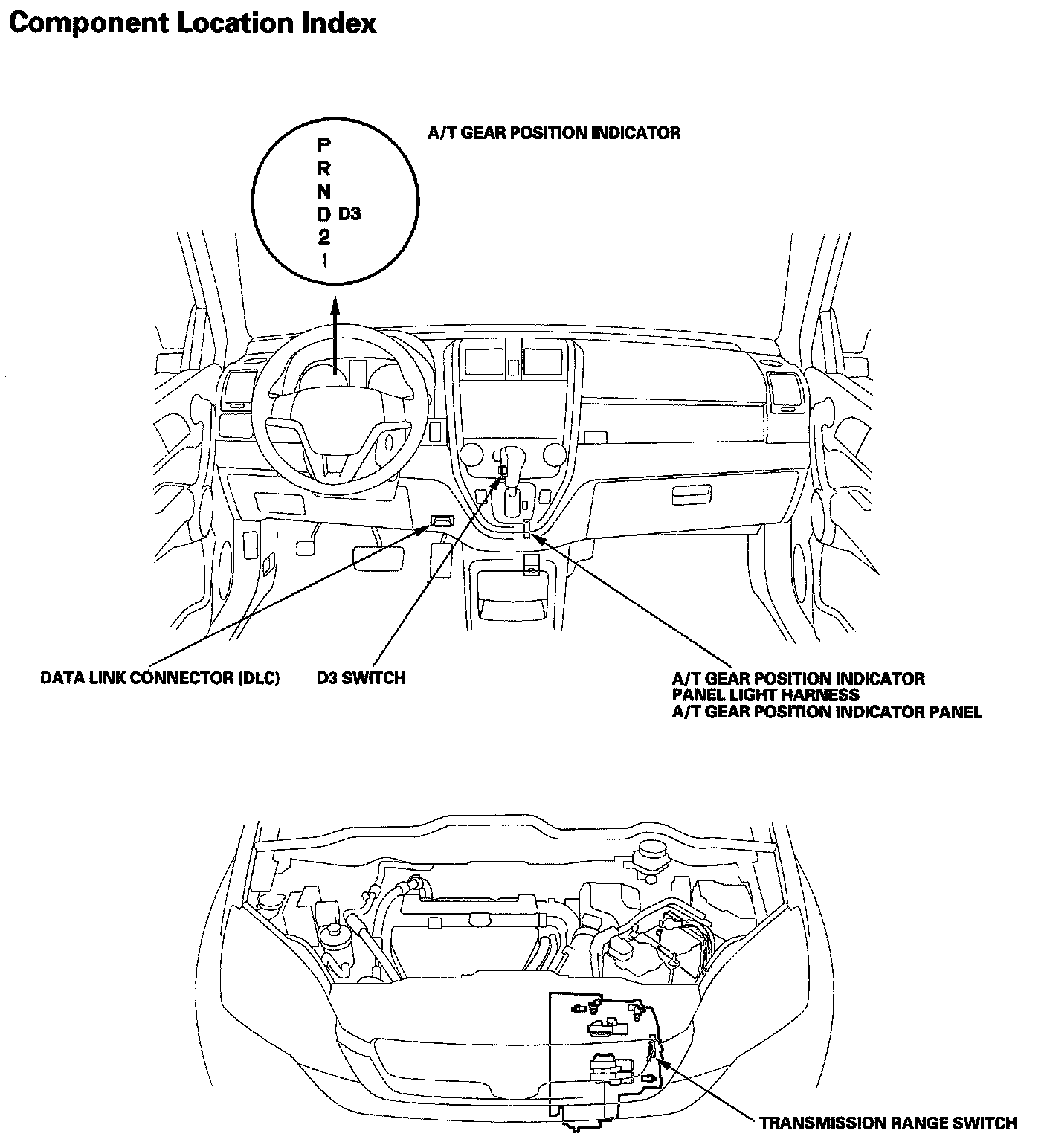 Component Location Index

A/T GEAR POSITION INDICATOR

P
R
N
D D3
2
1

DATA LINK CONNECTOR (DLC)

D3 SWITCH

A/T GEAR POSITION INDICATOR PANEL LIGHT HARNESS
A/T GEAR POSITION INDICATOR PANEL

TRANSMISSION RANGE SWITCH