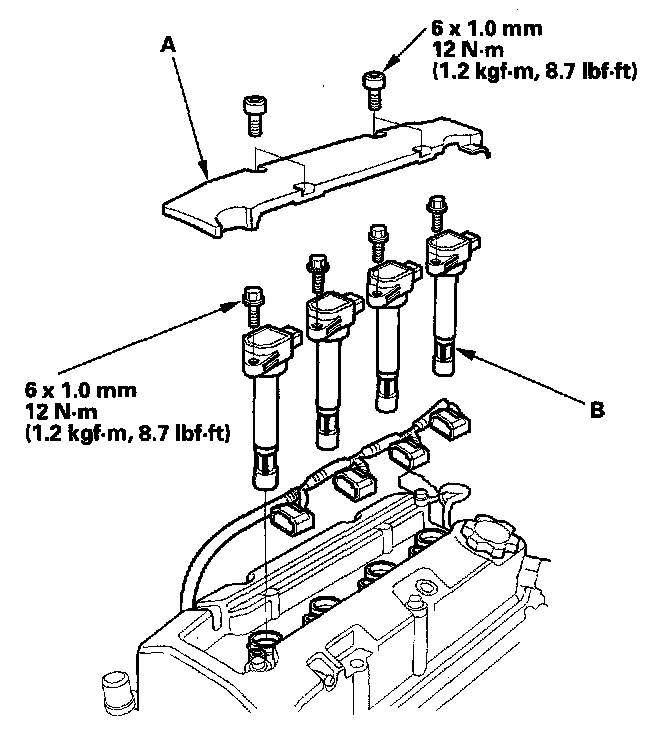 A

6 x 1.0 mm
12 N·m
(1.2 kgf·m, 8.7 lbf·ft)

6 x 1.0 mm
12 N·m
(1.2 kgf·m, 8.7 lbf·ft)

B