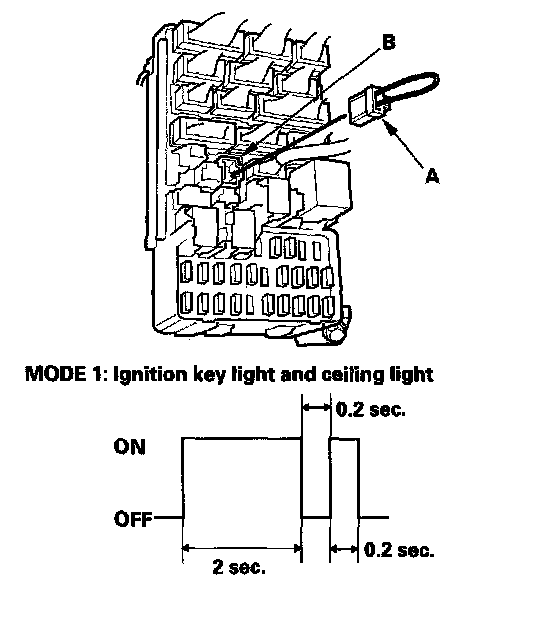 B

A

MODE 1: Ignition key light and ceiling light

0.2 sec.

ON

OFF

2 sec.

0.2 sec.