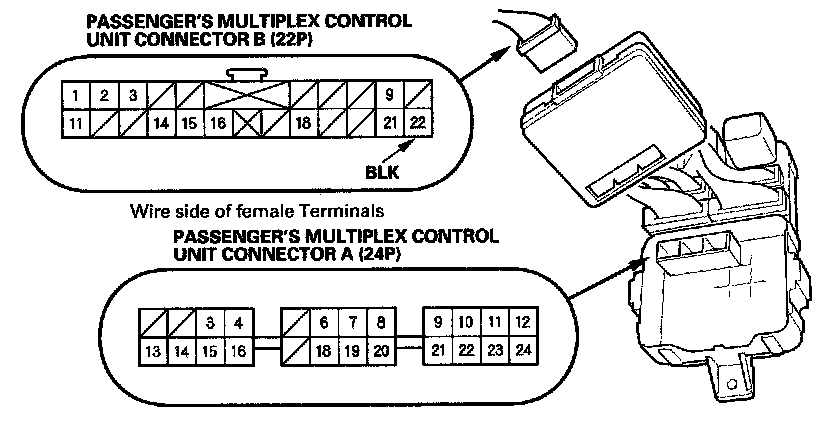 PASSENGER'S MULTIPLEX CONTROL UNIT CONNECTOR B (22P)

1 2 3 9
11 14 15 16 18 21 22

BLK

Wire side of female Terminals

PASSENGER'S MULTIPLEX CONTROL UNIT CONNECTOR A (24P)

3 4 6 7 8 9 10 11 12
13 14 15 16 18 19 20 21 22 23 24