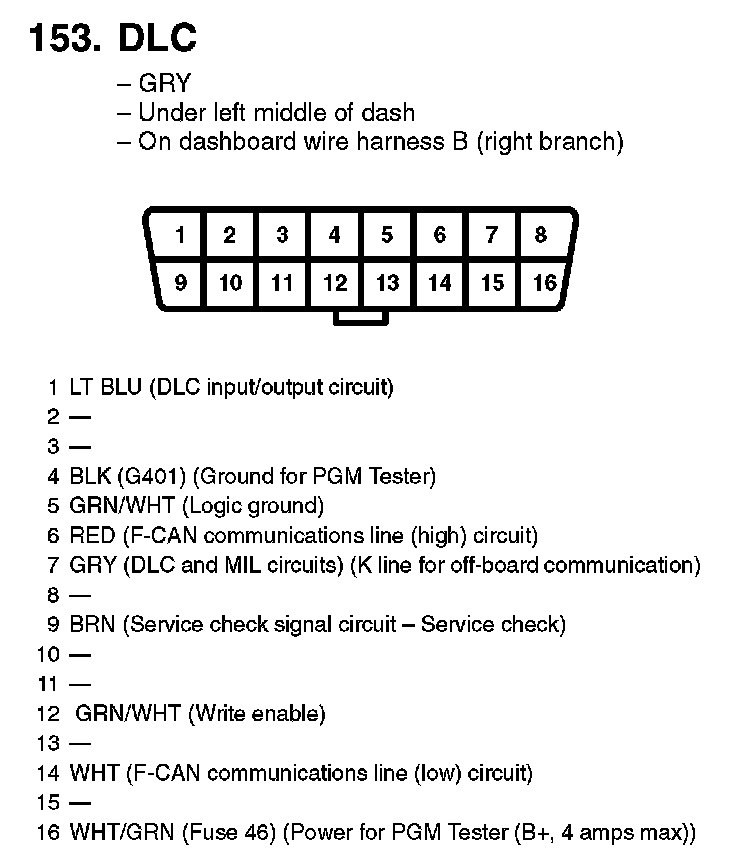 153. DLC

– GRY
– Under left middle of dash
– On dashboard wire harness B (right branch)

| 1 | 2 | 3 | 4 | 5 | 6 | 7 | 8 |
|---|---|---|---|---|---|---|---|
| 9 | 10 | 11 | 12 | 13 | 14 | 15 | 16 |

1 LT BLU (DLC input/output circuit)
2 —
3 —
4 BLK (G401) (Ground for PGM Tester)
5 GRN/WHT (Logic ground)
6 RED (F-CAN communications line (high) circuit)
7 GRY (DLC and MIL circuits) (K line for off-board communication)
8 —
9 BRN (Service check signal circuit – Service check)
10 —
11 —
12 GRN/WHT (Write enable)
13 —
14 WHT (F-CAN communications line (low) circuit)
15 —
16 WHT/GRN (Fuse 46) (Power for PGM Tester (B+, 4 amps max))