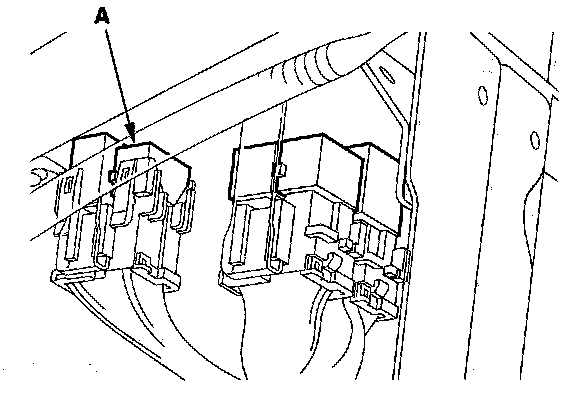 A