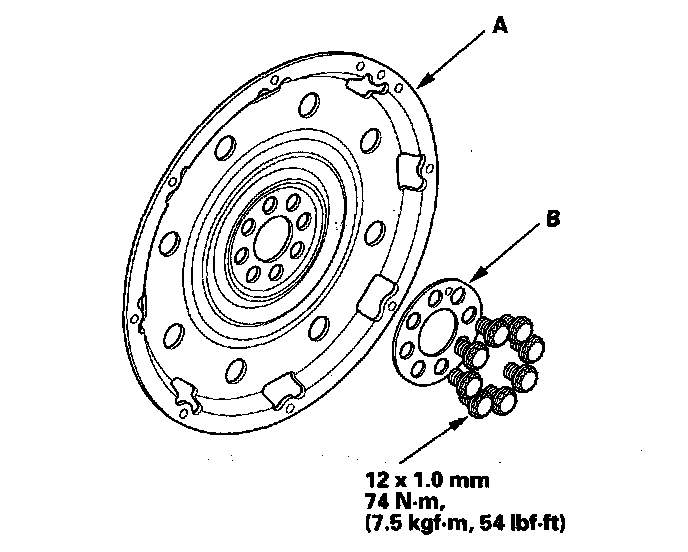 A

B

12 x 1.0 mm
74 N·m,
(7.5 kgf·m, 54 lbf·ft)