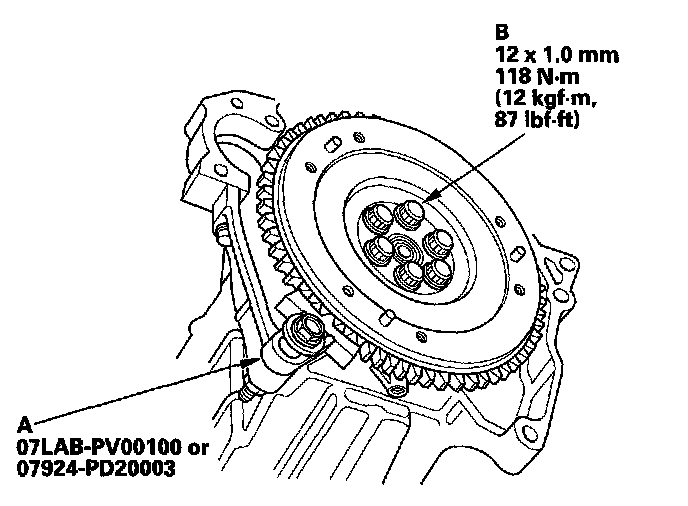 B
12 x 1.0 mm
118 N·m
(12 kgf·m,
87 lbf·ft)

A
07LAB-PV00100 or
07924-PD20003