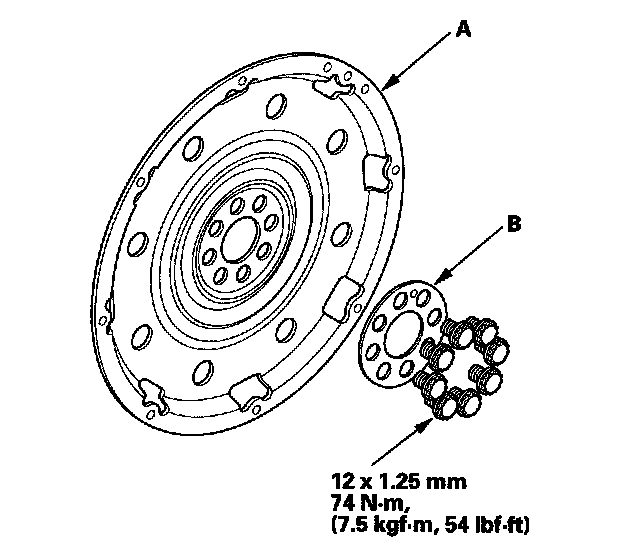 A

B

12 x 1.25 mm
74 N·m,
(7.5 kgf·m, 54 lbf·ft)