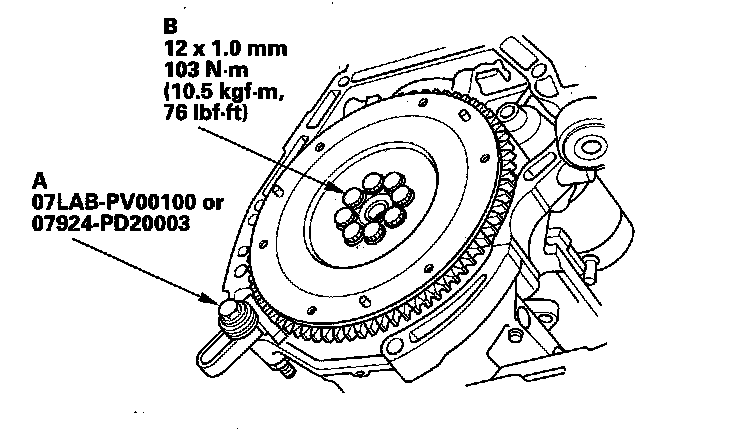 B
12 x 1.0 mm
103 N·m
(10.5 kgf·m,
76 lbf·ft)

A
07LAB-PV00100 or
07924-PD20003