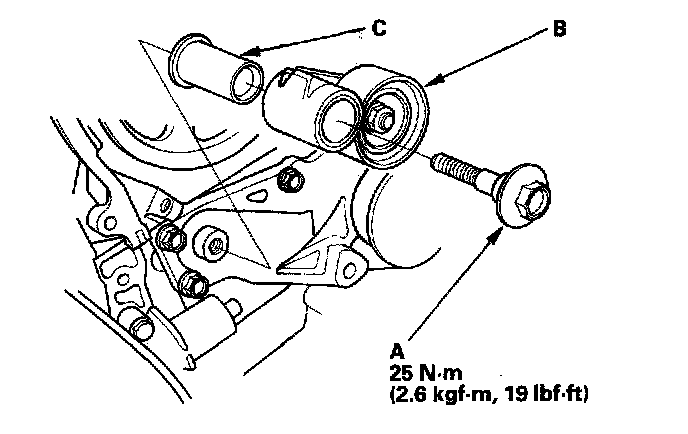 C

B

A
25 N·m
(2.6 kgf·m, 19 lbf·ft)