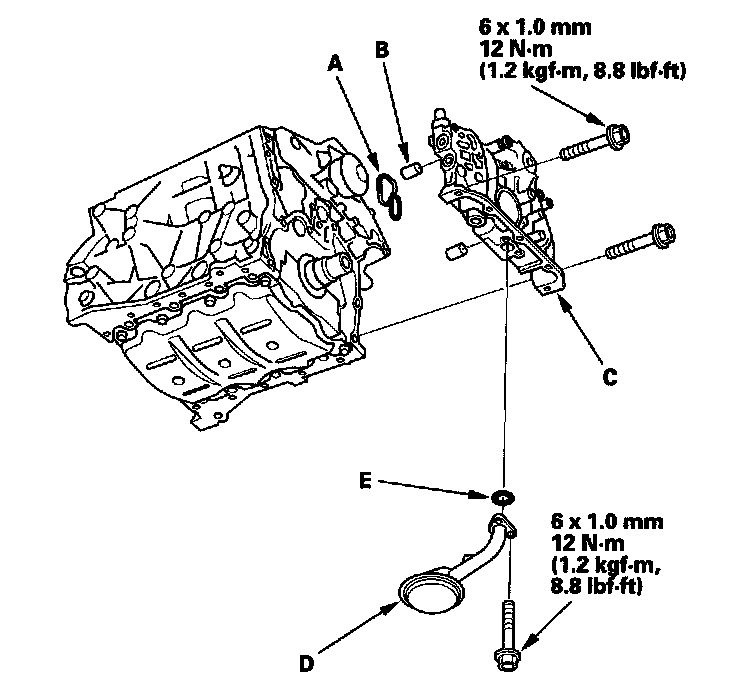 6 x 1.0 mm
12 N·m
(1.2 kgf·m, 8.8 lbf·ft)

A

B

C

E

6 x 1.0 mm
12 N·m
(1.2 kgf·m,
8.8 lbf·ft)

D