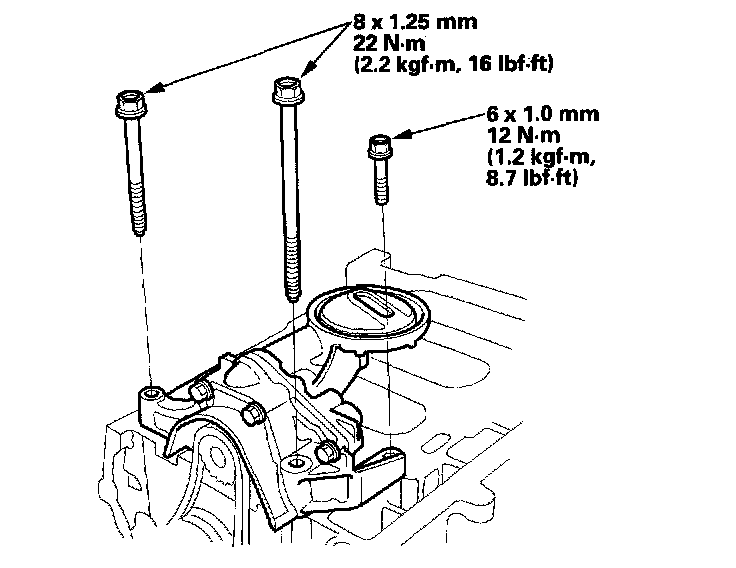 8 x 1.25 mm
22 N·m
(2.2 kgf·m, 16 lbf·ft)

6 x 1.0 mm
12 N·m
(1.2 kgf·m,
8.7 lbf·ft)