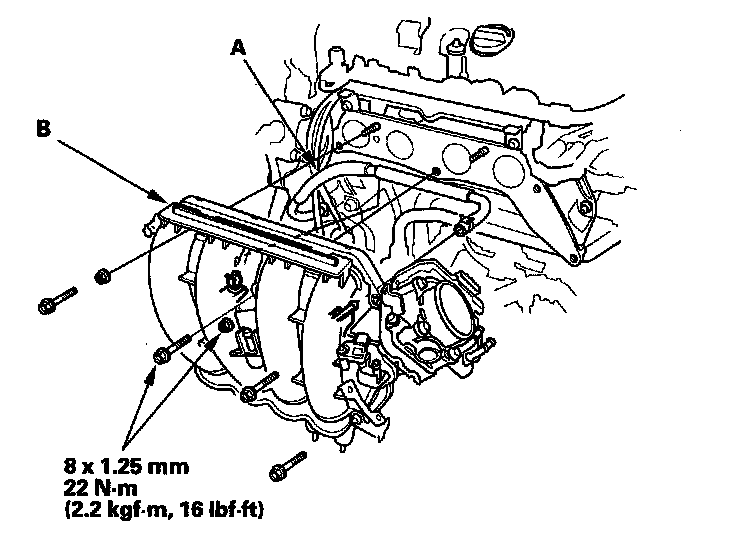 A

B

8 x 1.25 mm
22 N·m
(2.2 kgf·m, 16 lbf·ft)