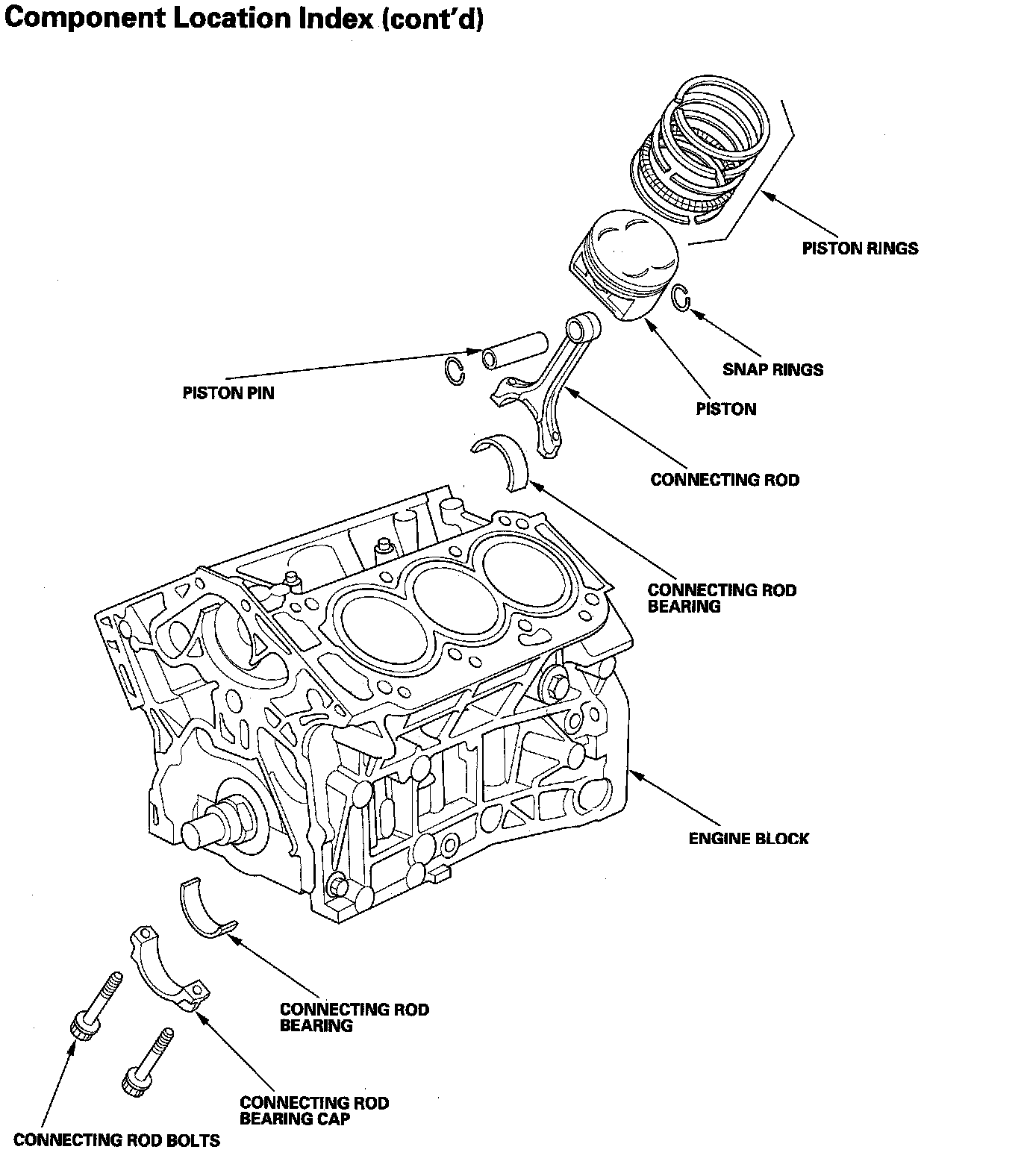 Component Location Index (cont'd)

PISTON RINGS

SNAP RINGS

PISTON PIN

PISTON

CONNECTING ROD

CONNECTING ROD BEARING

ENGINE BLOCK

CONNECTING ROD BEARING

CONNECTING ROD BEARING CAP

CONNECTING ROD BOLTS