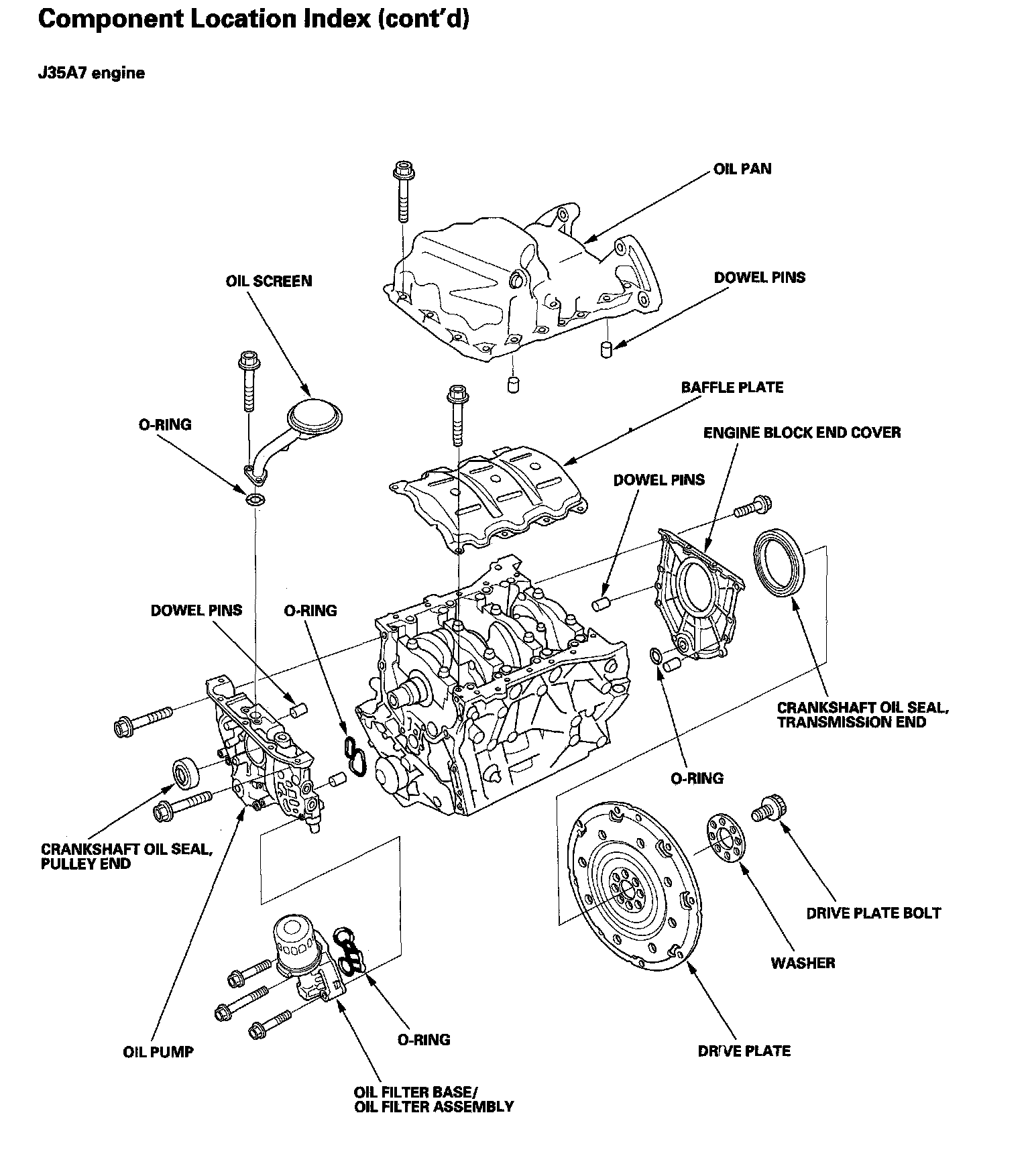 Component Location Index (cont'd)

J35A7 engine

OIL PAN

OIL SCREEN

DOWEL PINS

BAFFLE PLATE

O-RING

ENGINE BLOCK END COVER

DOWEL PINS

DOWEL PINS

O-RING

CRANKSHAFT OIL SEAL, TRANSMISSION END

O-RING

CRANKSHAFT OIL SEAL, PULLEY END

DRIVE PLATE BOLT

WASHER

OIL PUMP

O-RING

DRIVE PLATE

OIL FILTER BASE/ OIL FILTER ASSEMBLY